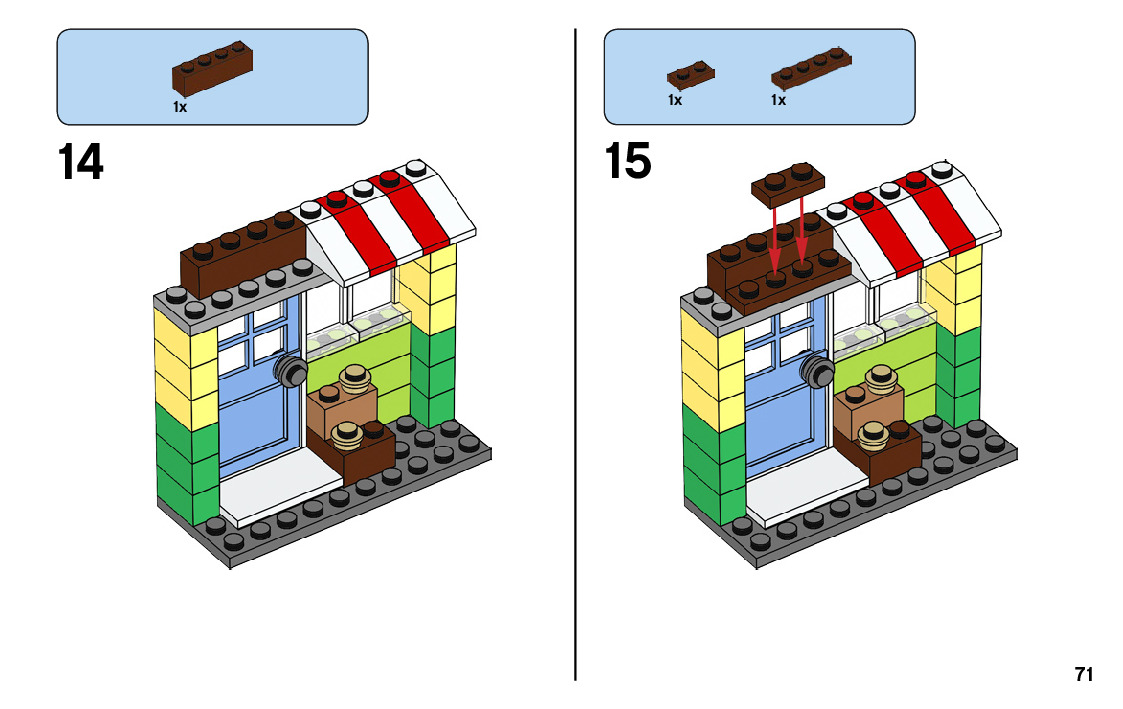 1x

14

1x

1x

15

71