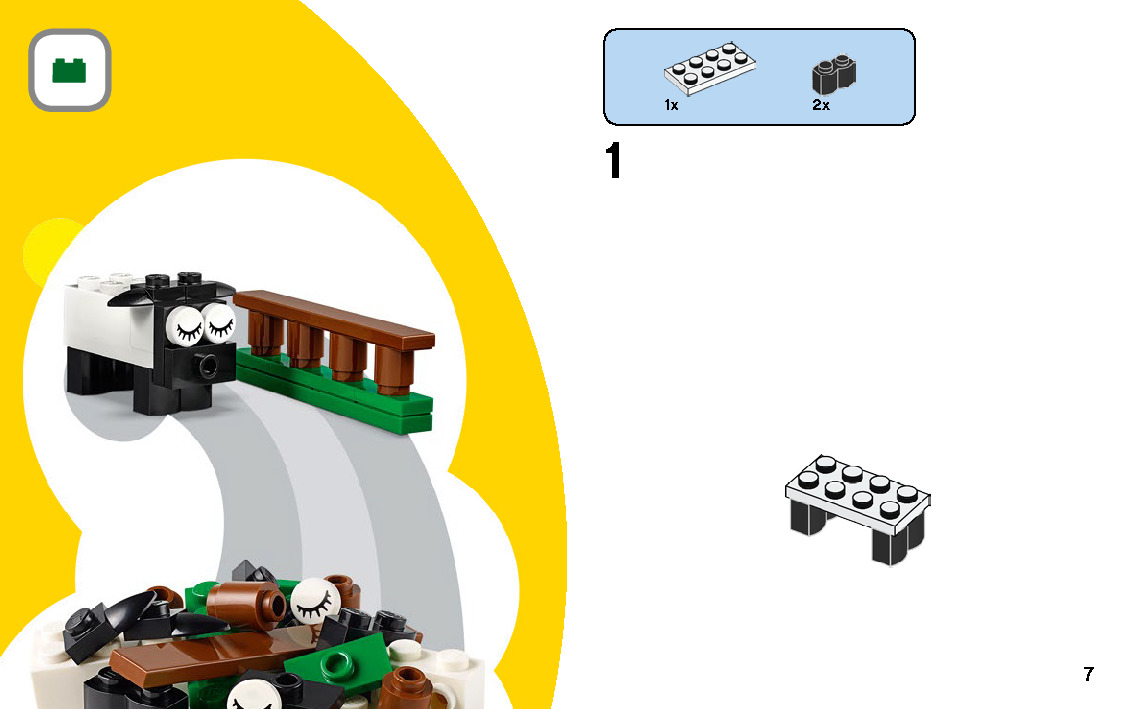 1x
2x

1

7