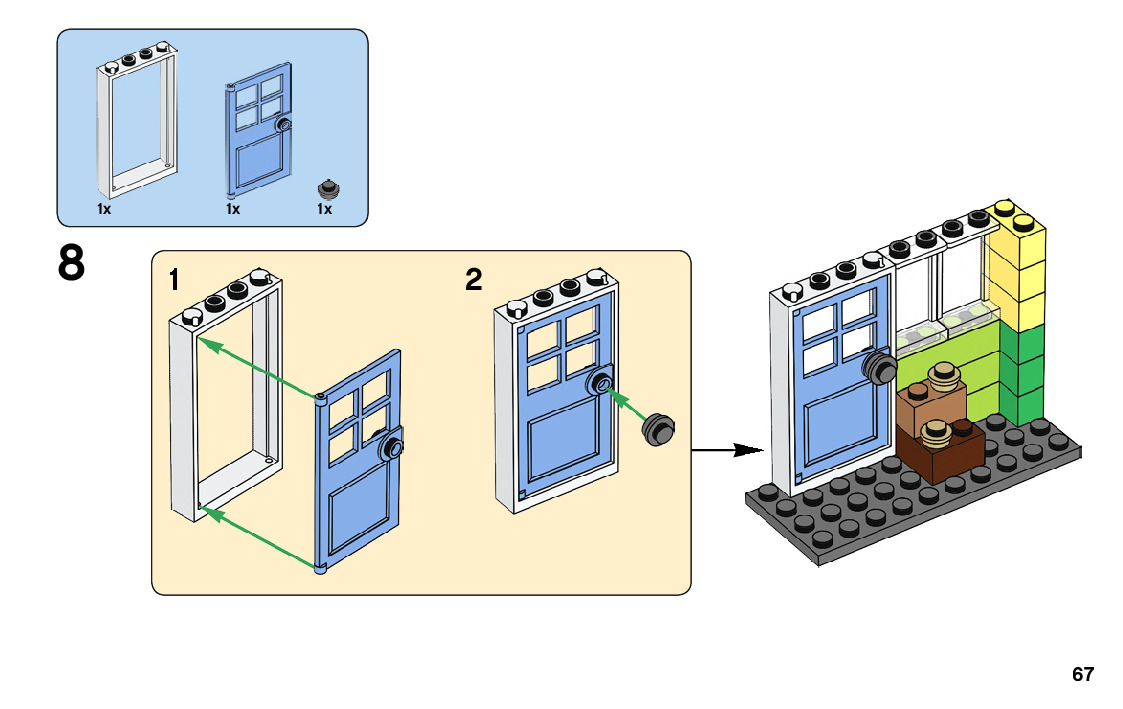 1x
1x
1x

8

1

2

67