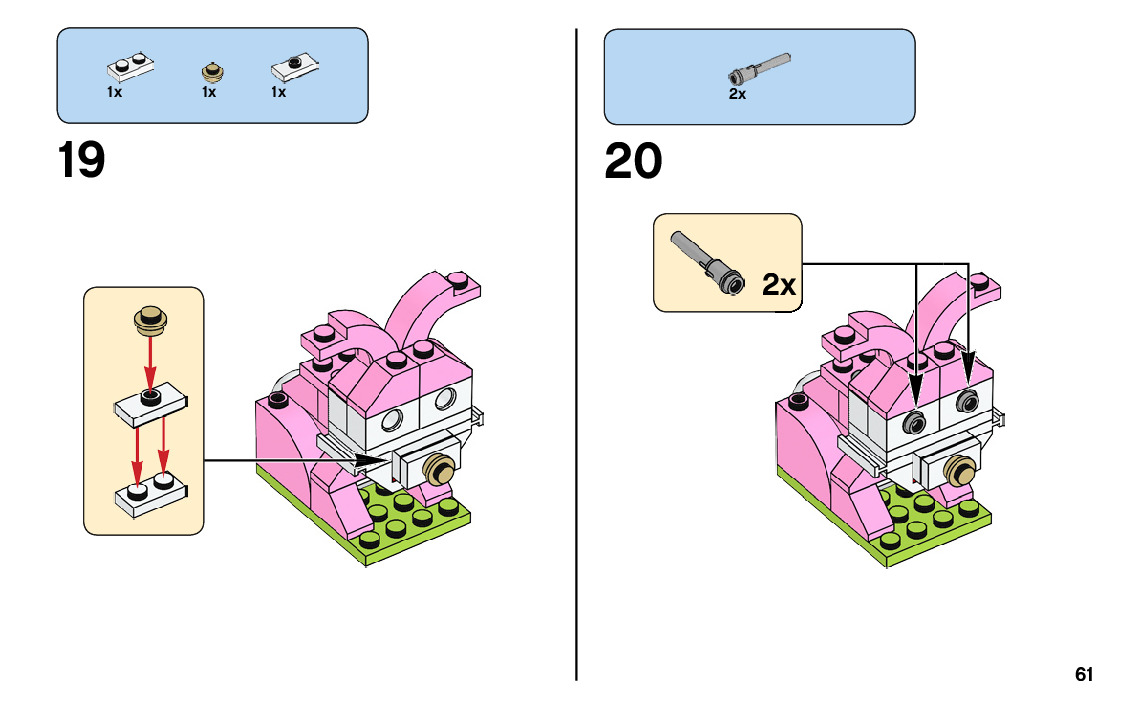 1x 1x 1x

19

2x

20

2x

61