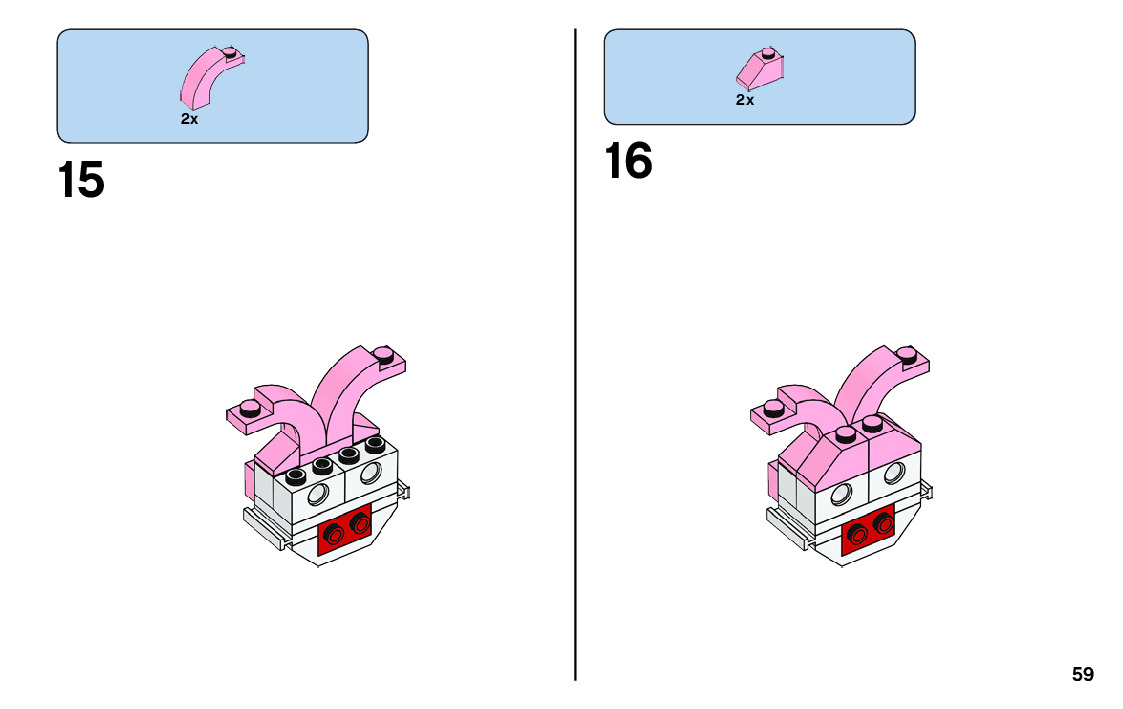 2x

15

2x

16

59