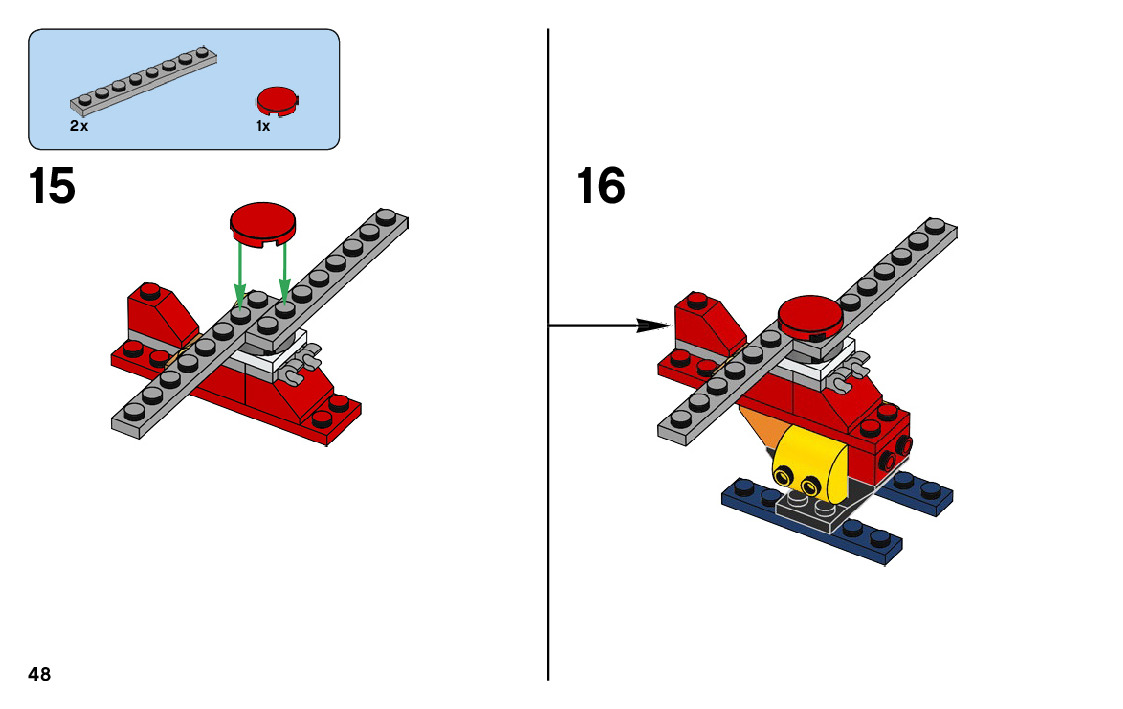 2x

1x

15

16

48