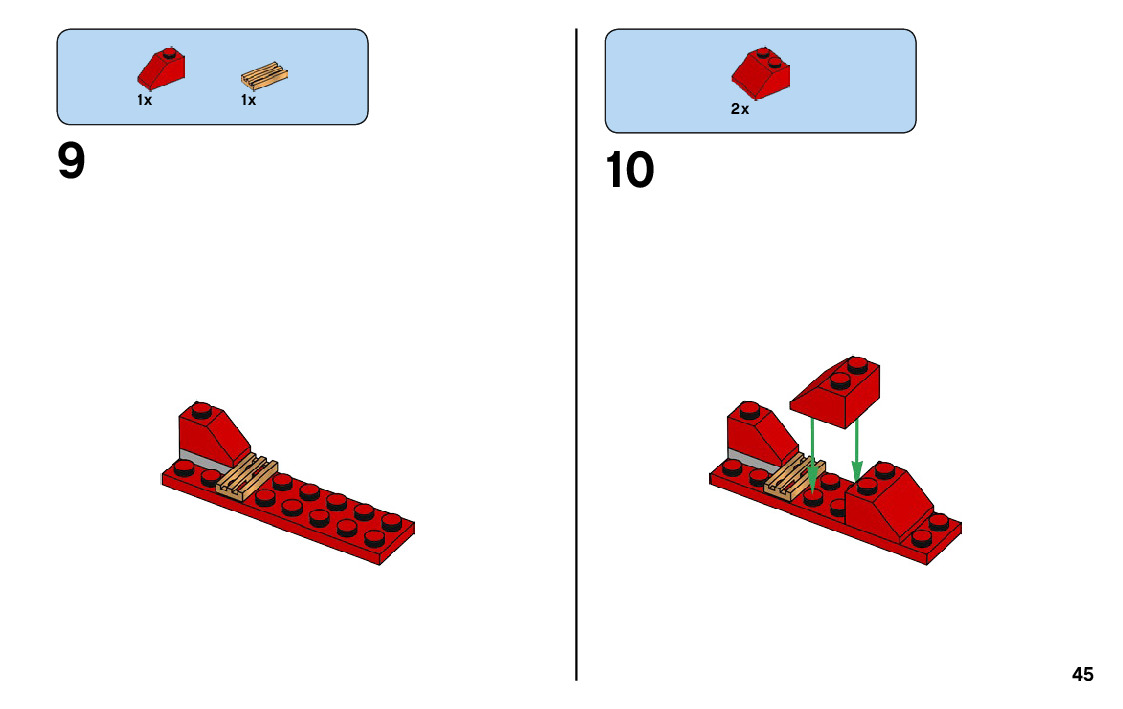 1x 1x

9

2x

10

45