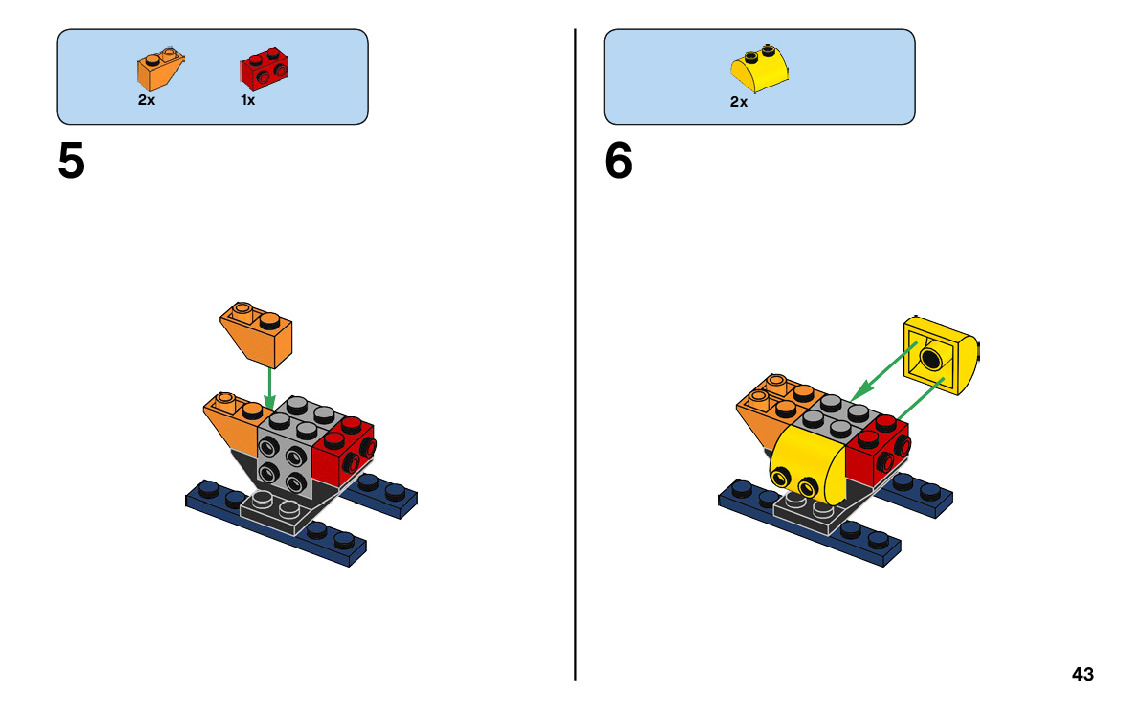 2x 1x

5

2x

6

43