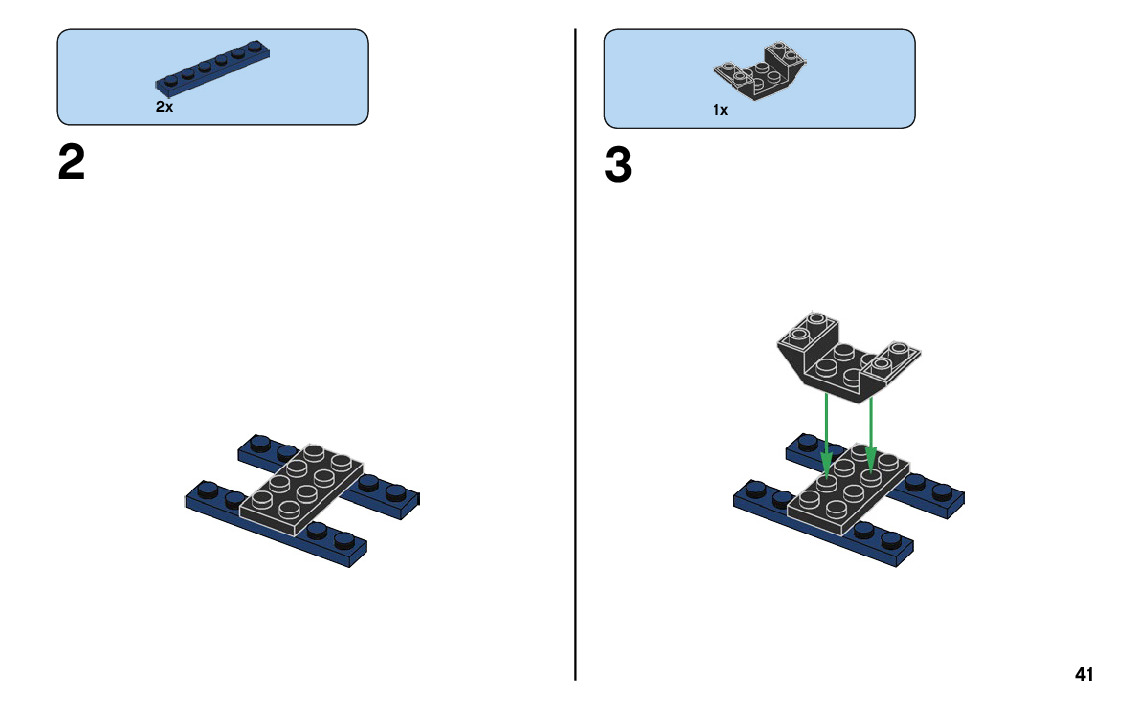 2x

2

1x

3

41