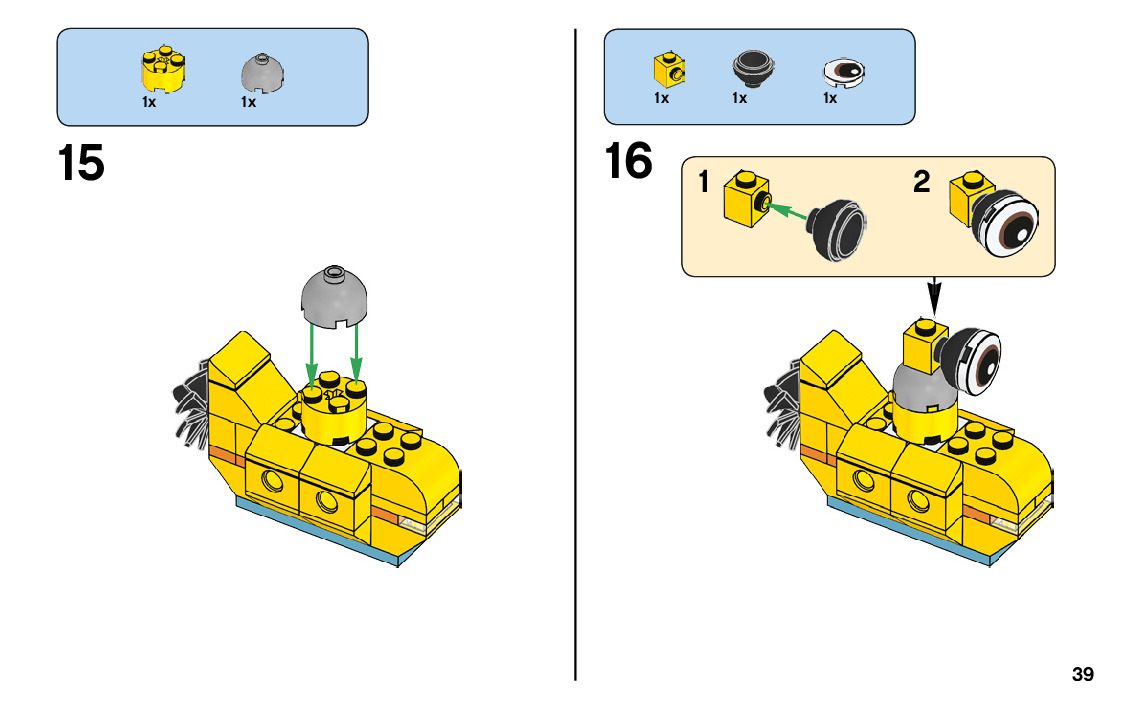 1x 1x

15

1x 1x 1x

16

1

2

39