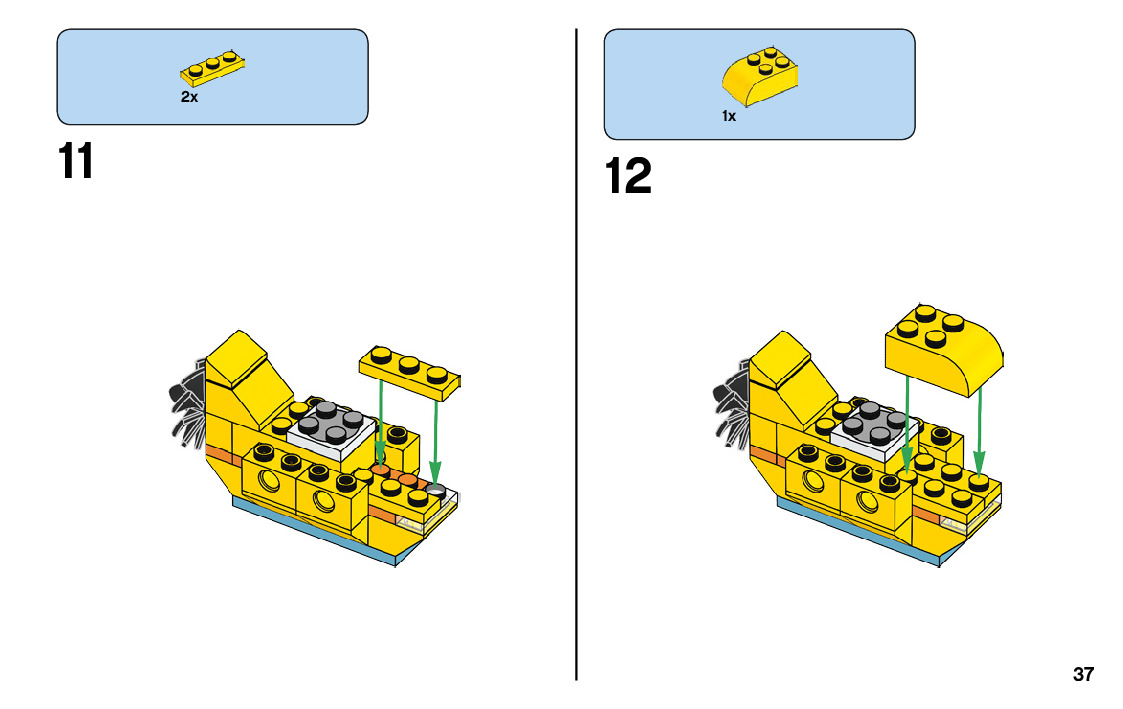 2x

11

1x

12

37