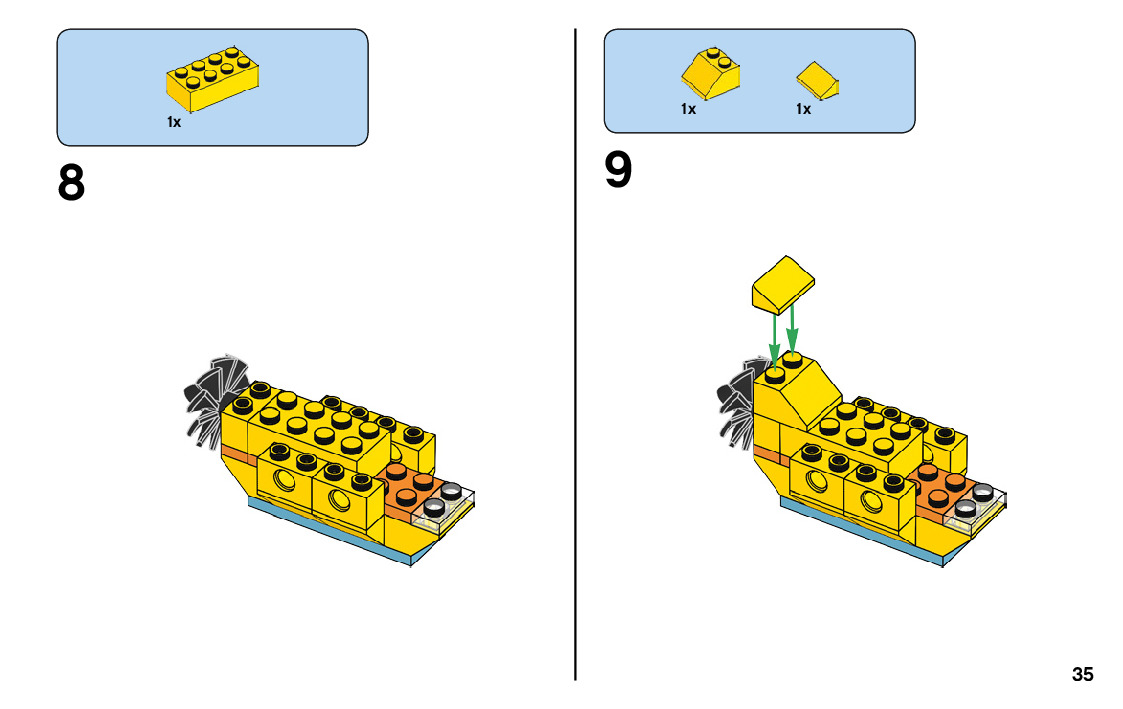 1x

8

1x

1x

9

35