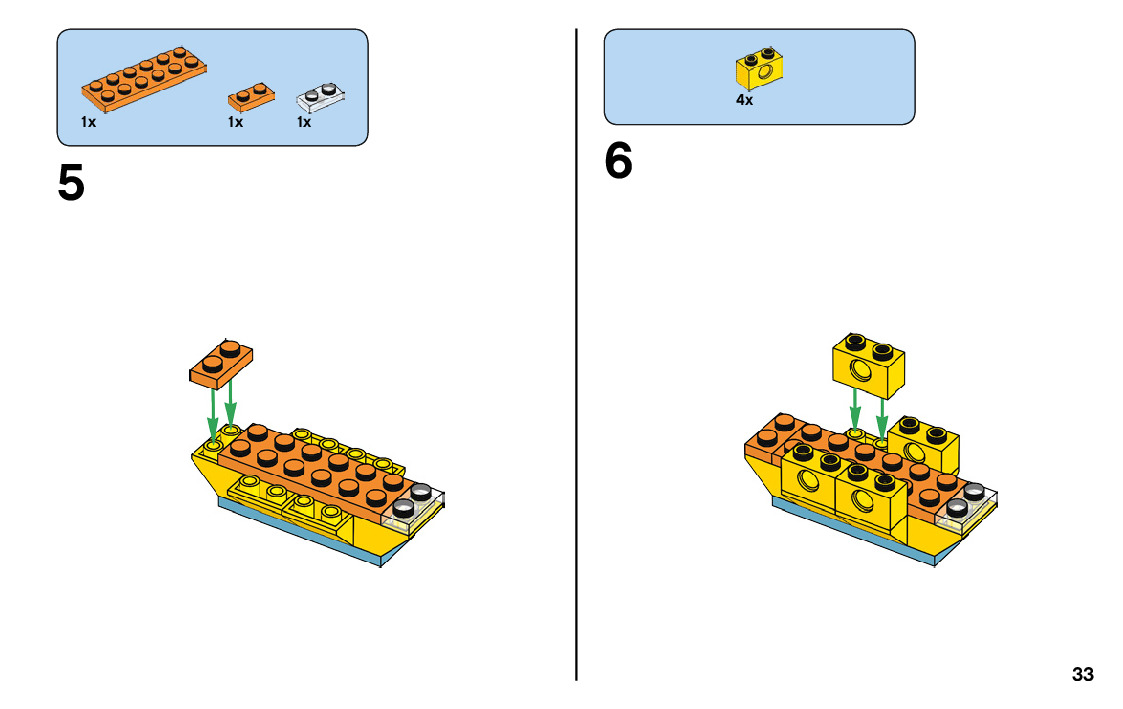 1x 1x 1x

5

4x

6

33