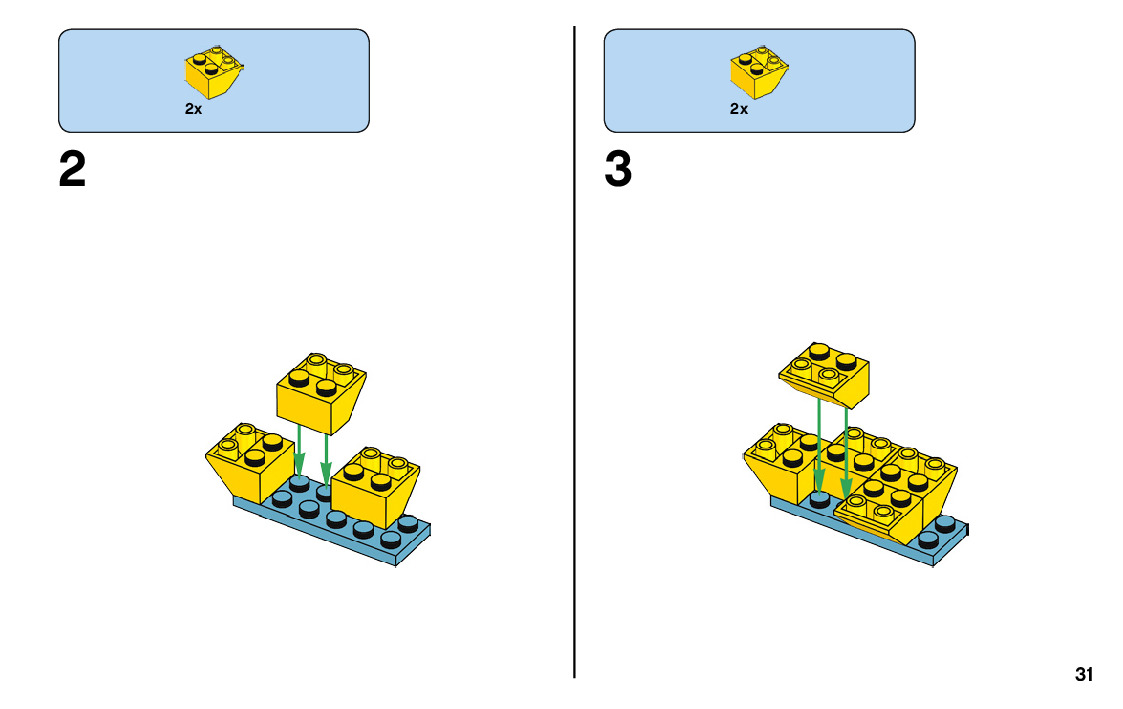 2x

2

2x

3

31