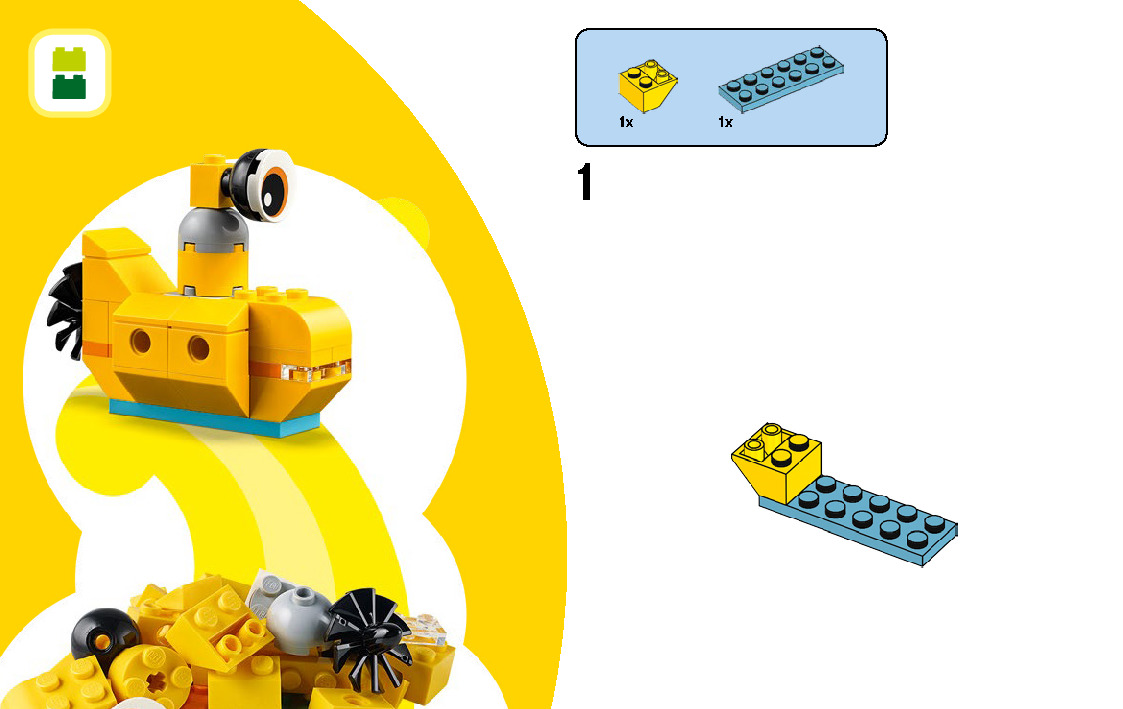 1x

1x

1