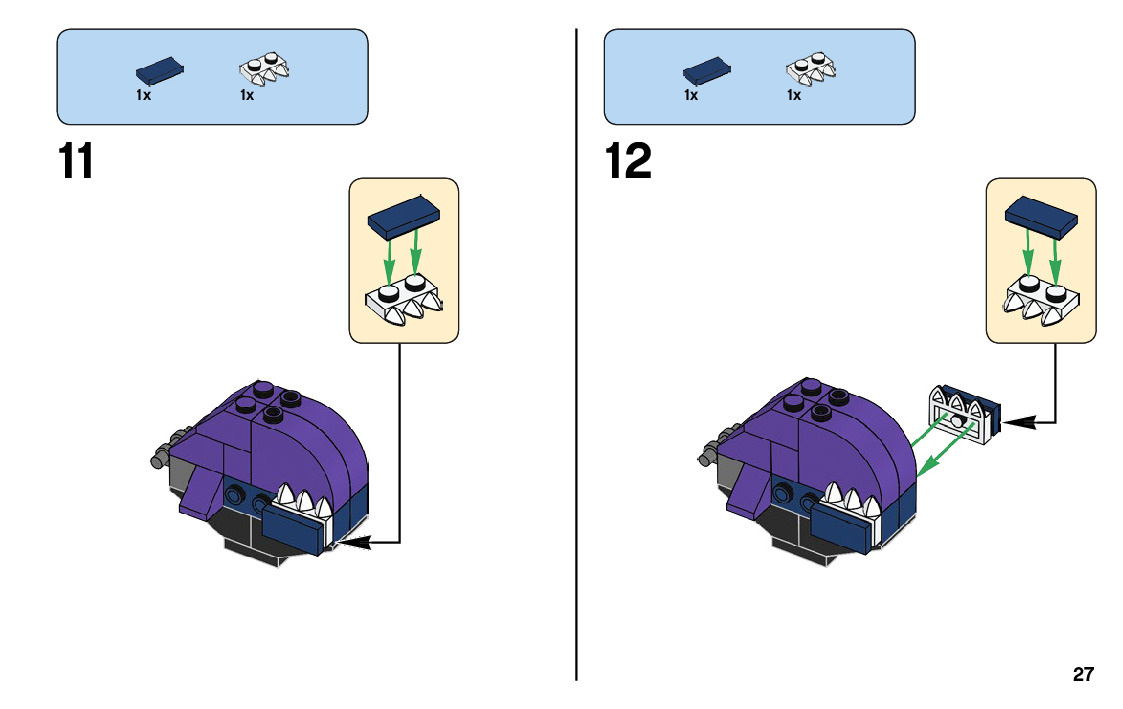 1x 1x

11

1x 1x

12

27