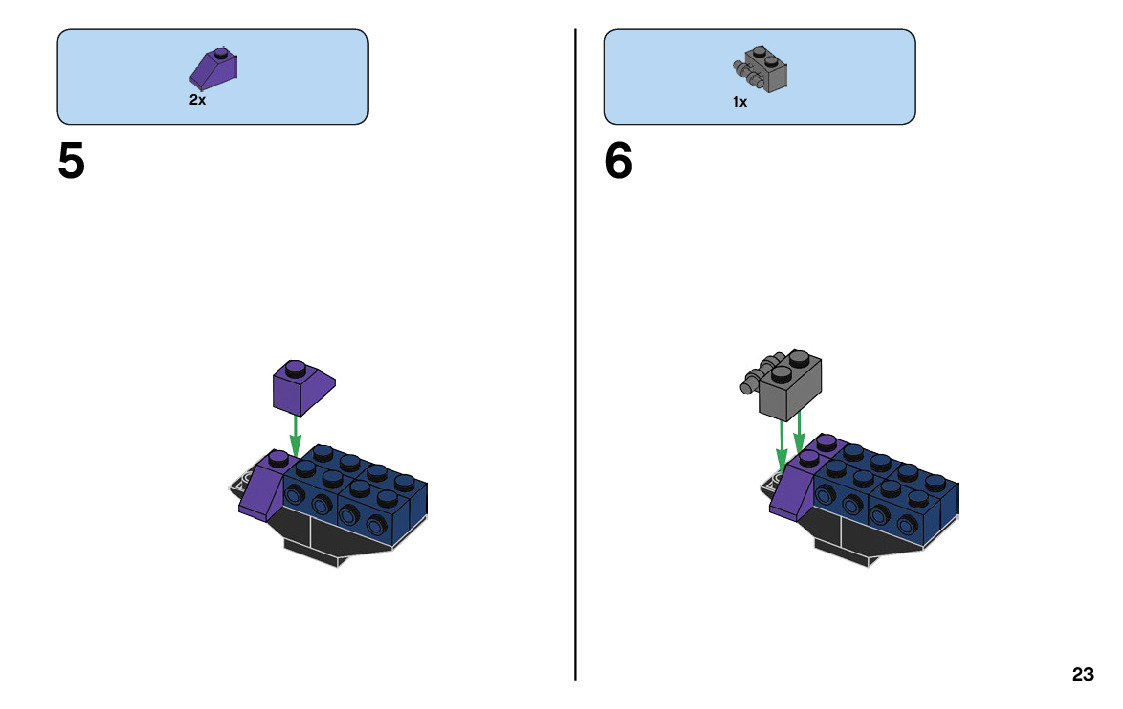 2x

5

1x

6

23