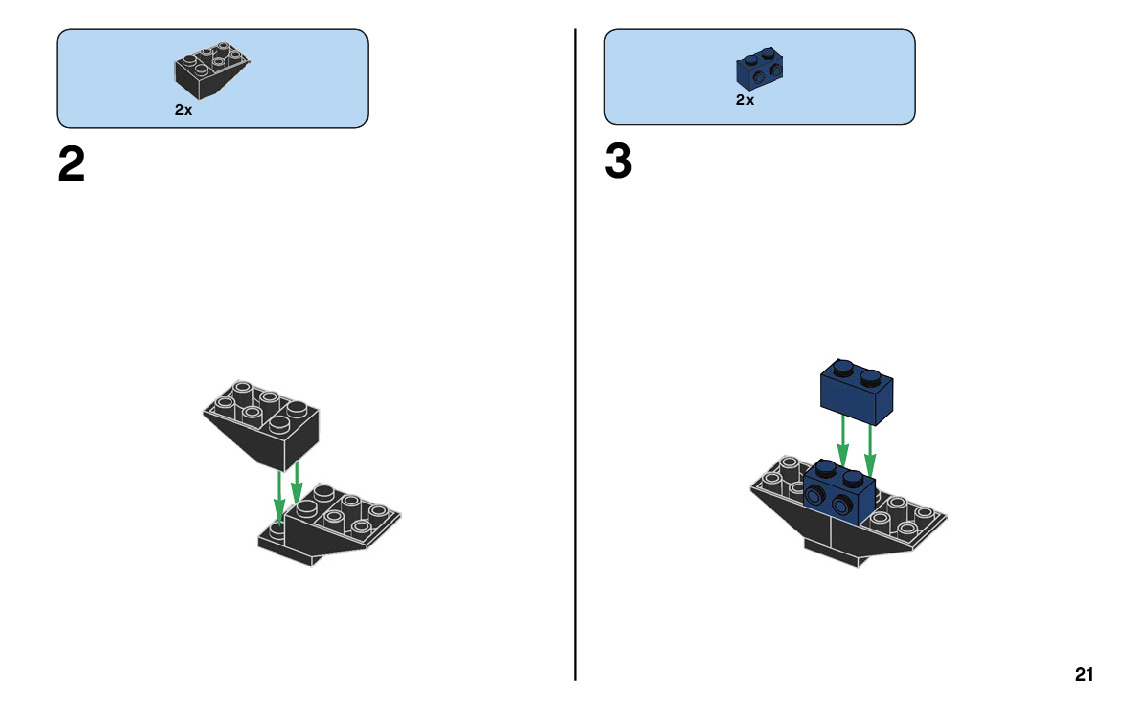 2x

2

2x

3

21