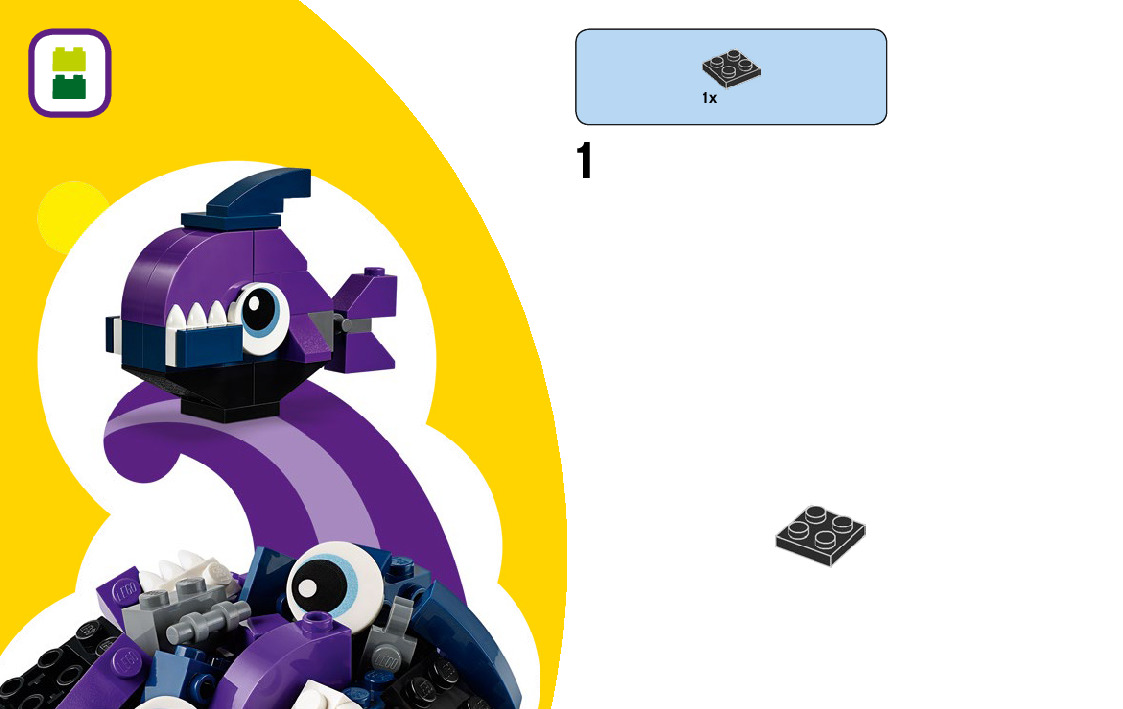 1x

1