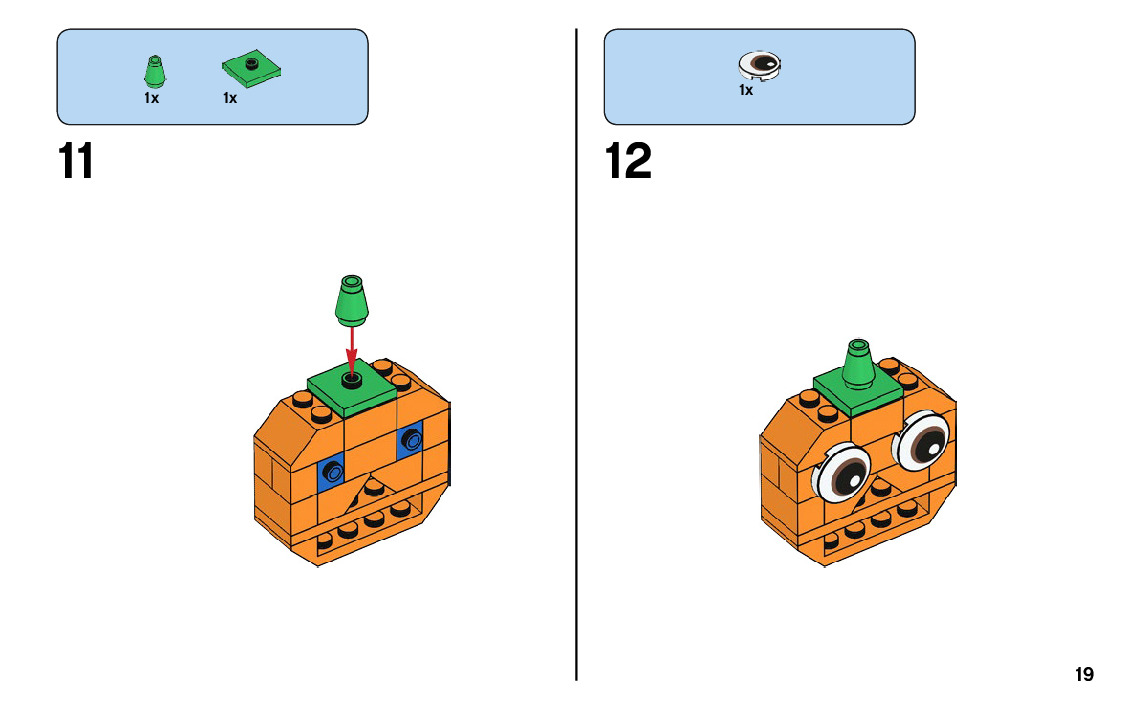 1x 1x

11

1x

12

19