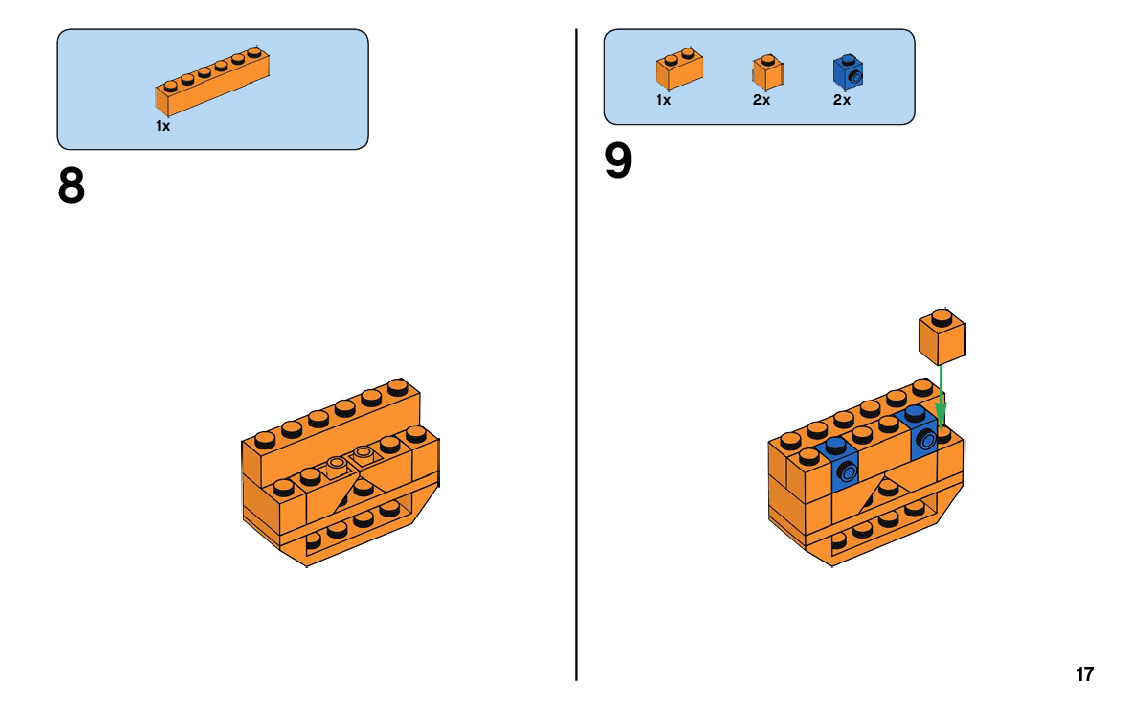 1x

8

1x 2x 2x

9

17