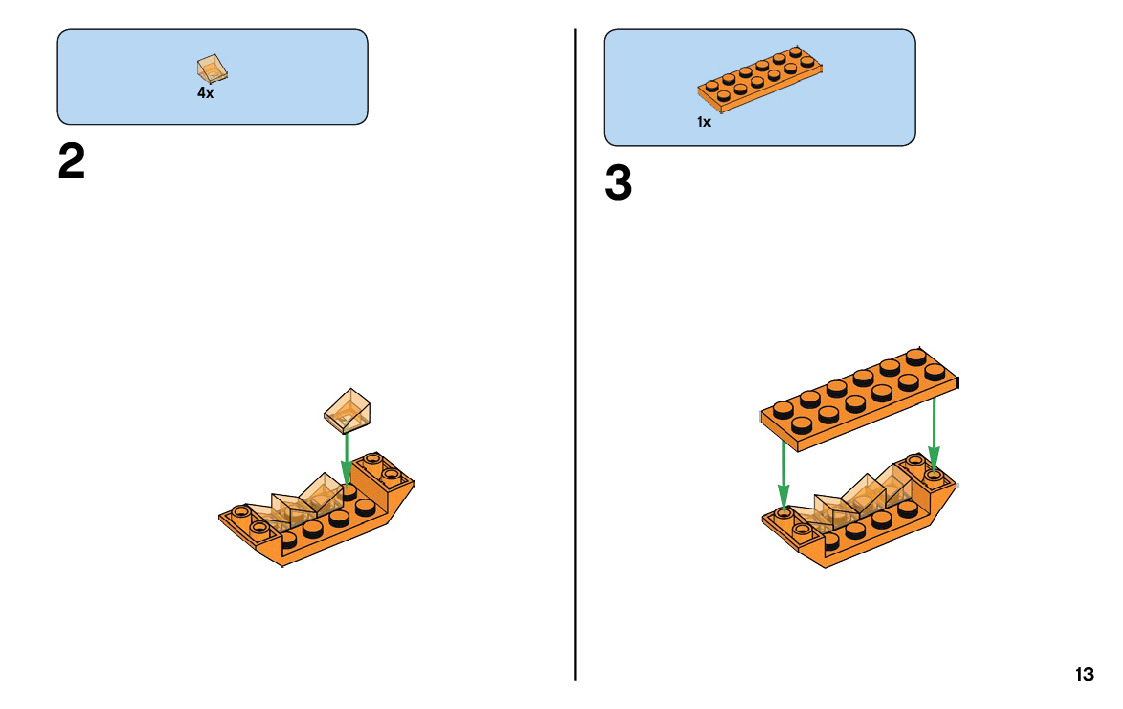 4x

2

1x

3

13