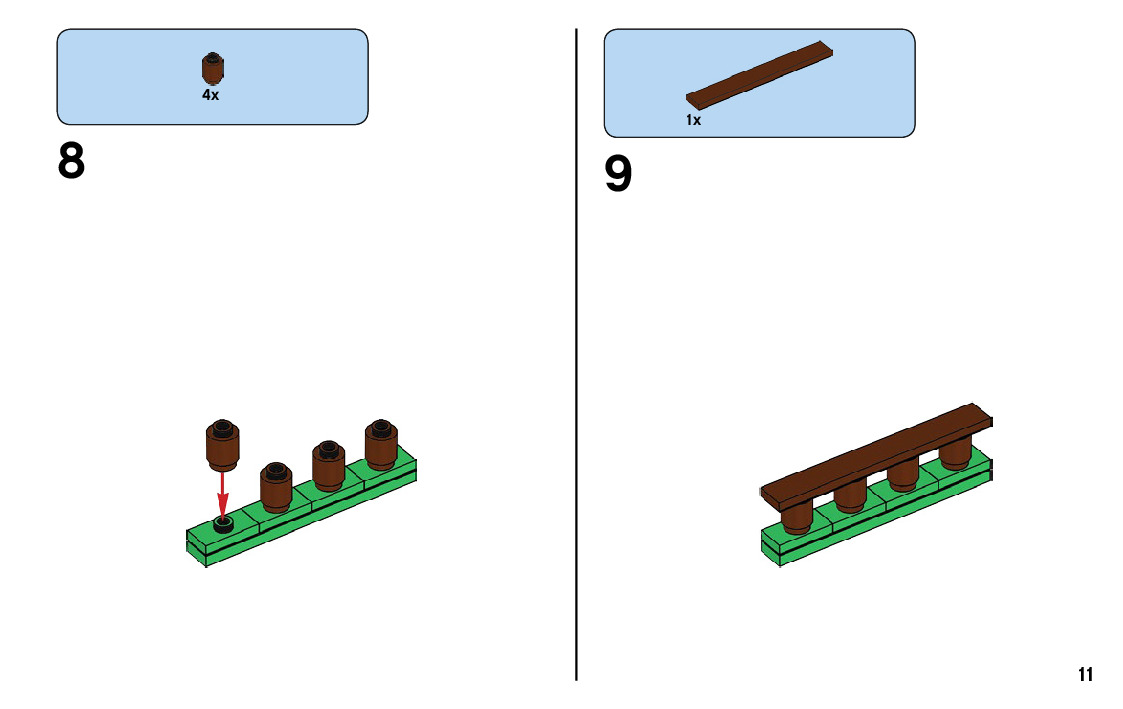 4x

8

1x

9

11