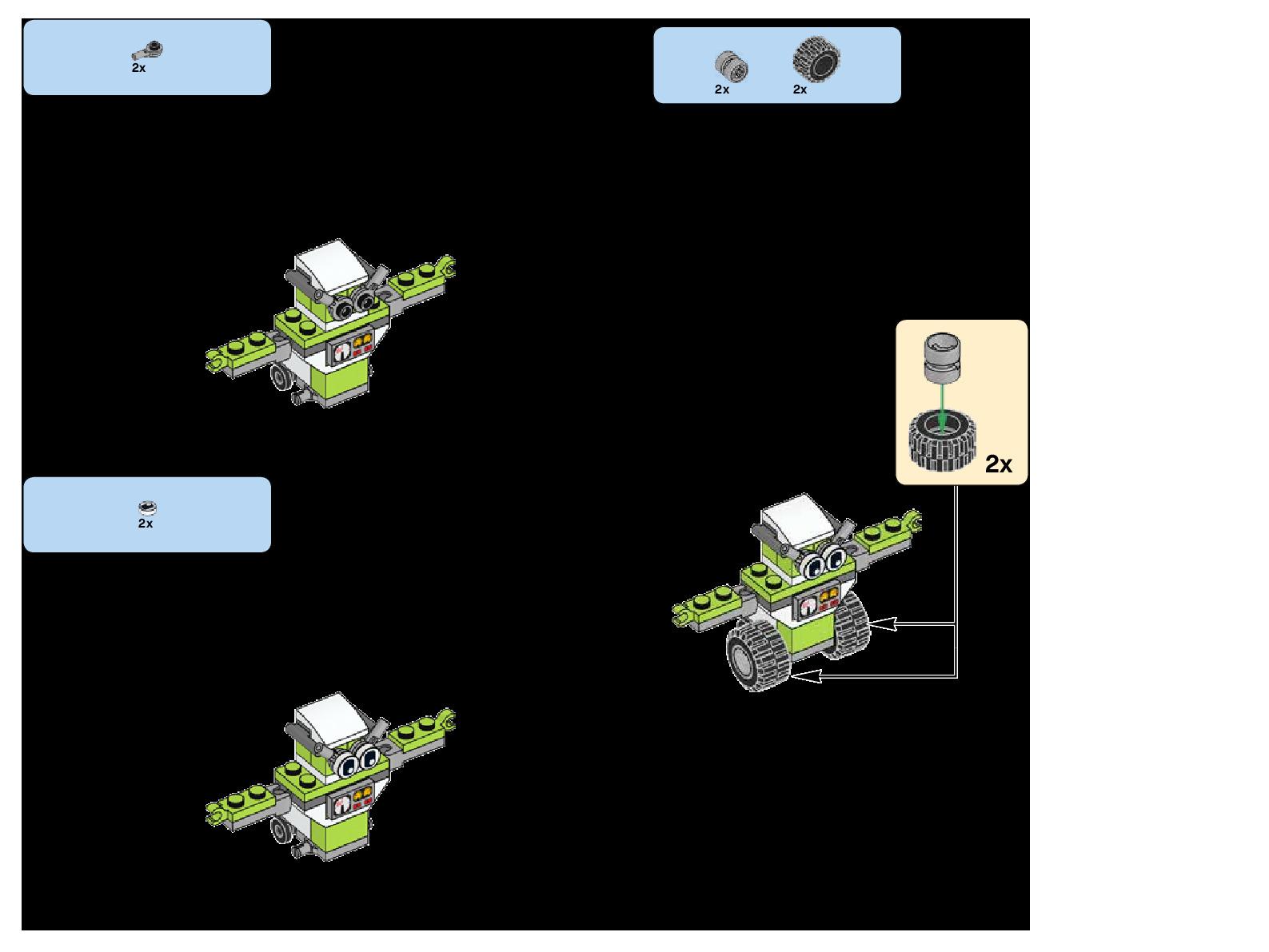 2x

2x 2x

2x

2x