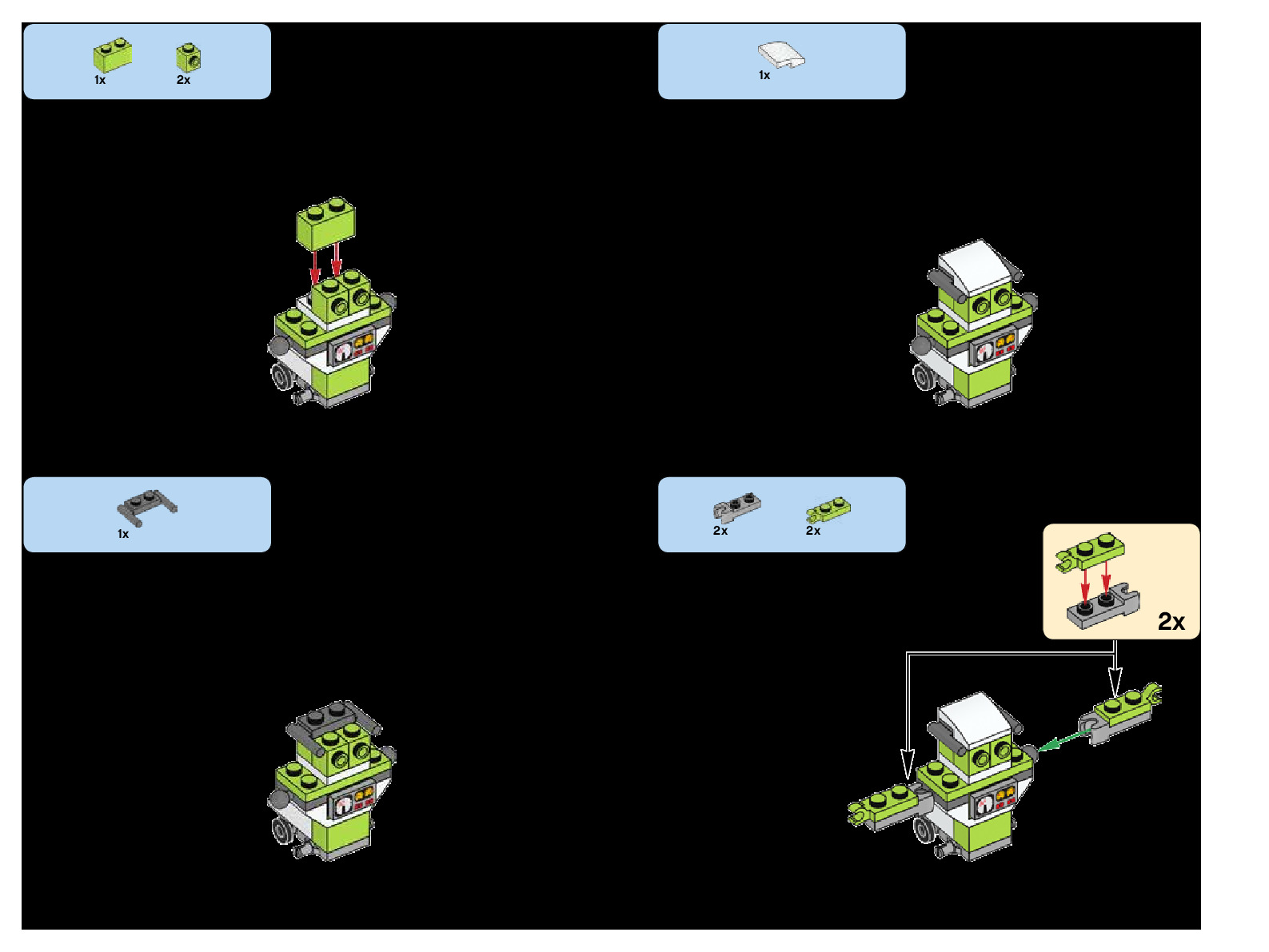 1x 2x

1x

1x

2x 2x

2x