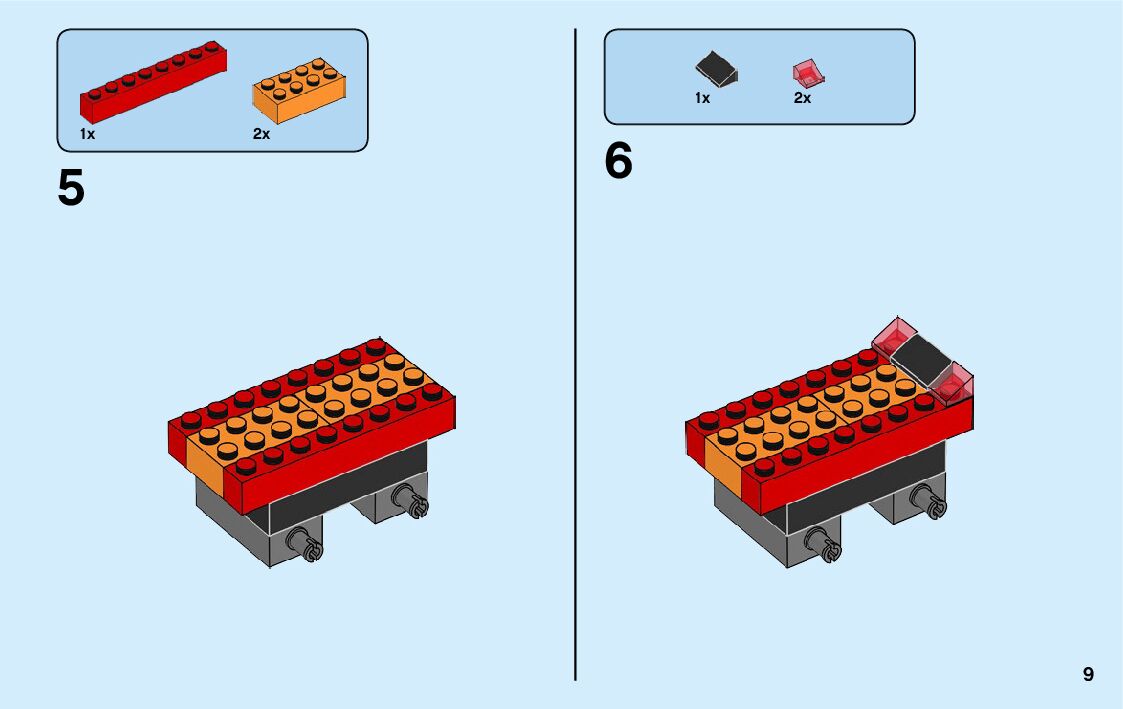 1x
2x

5

1x
2x

6

9