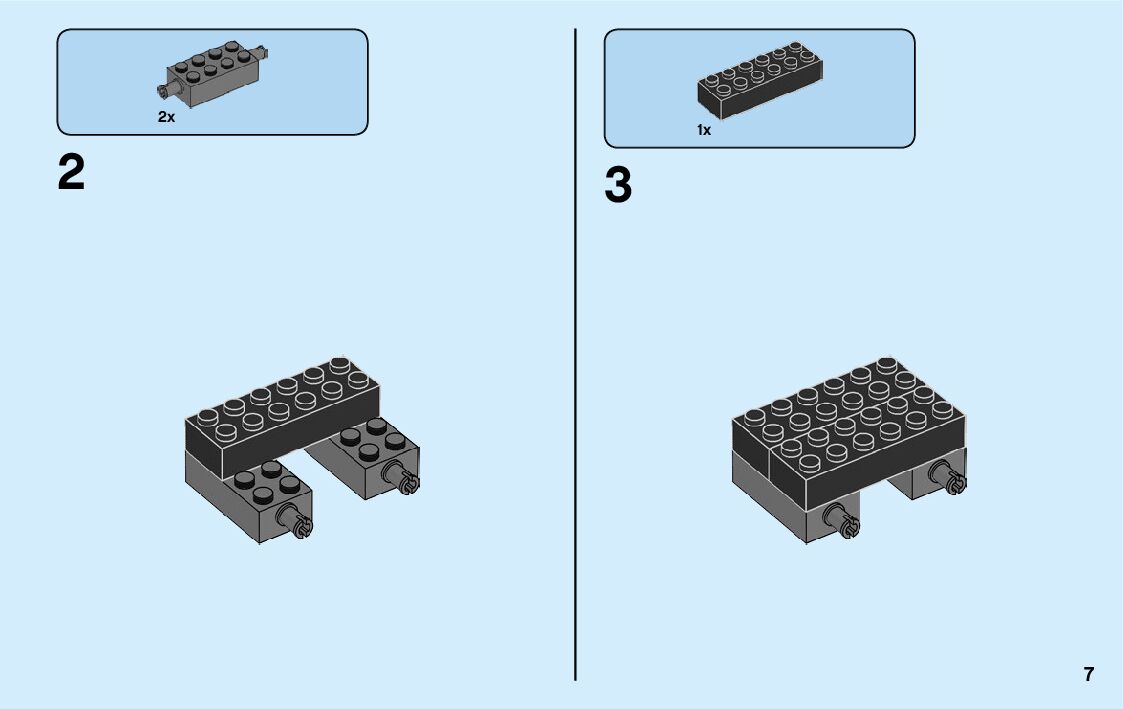 2x

2

1x

3

7