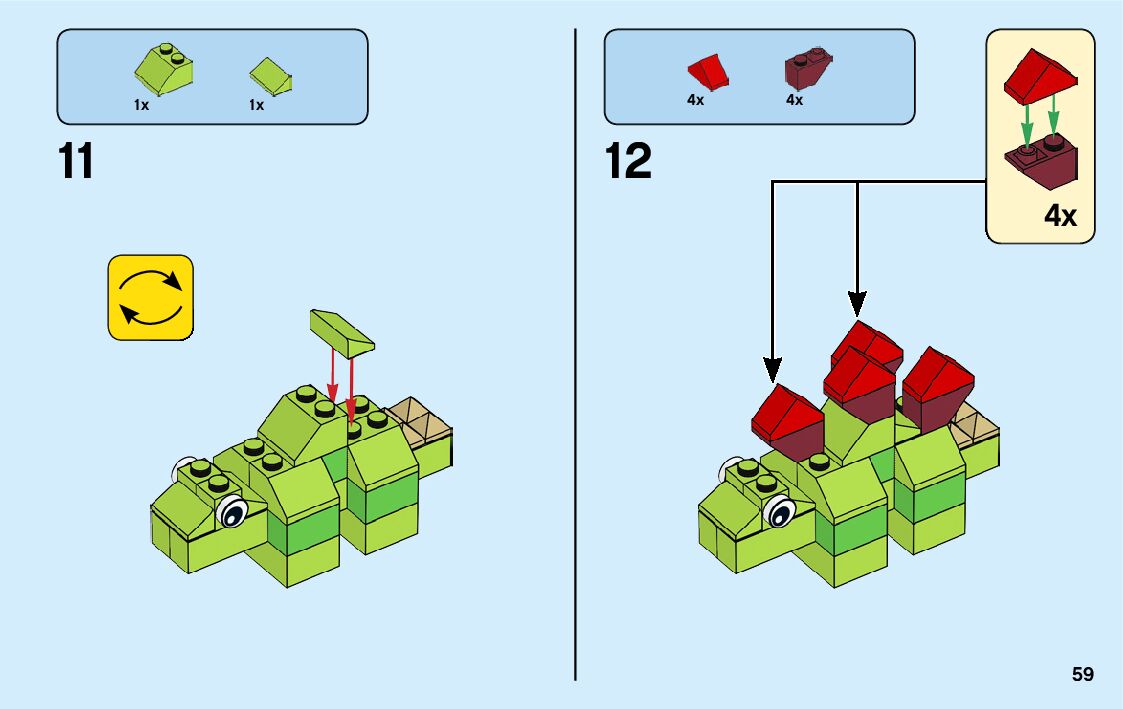 1x 1x

11

4x 4x

12

4x

59