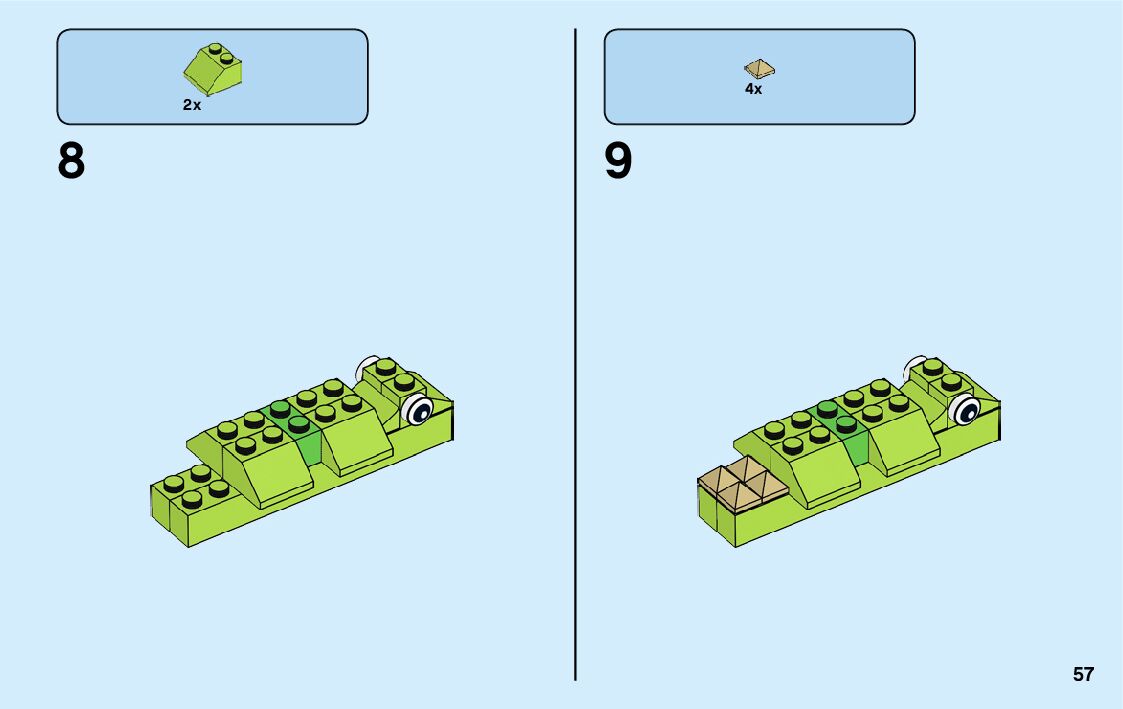 2x

8

4x

9

57