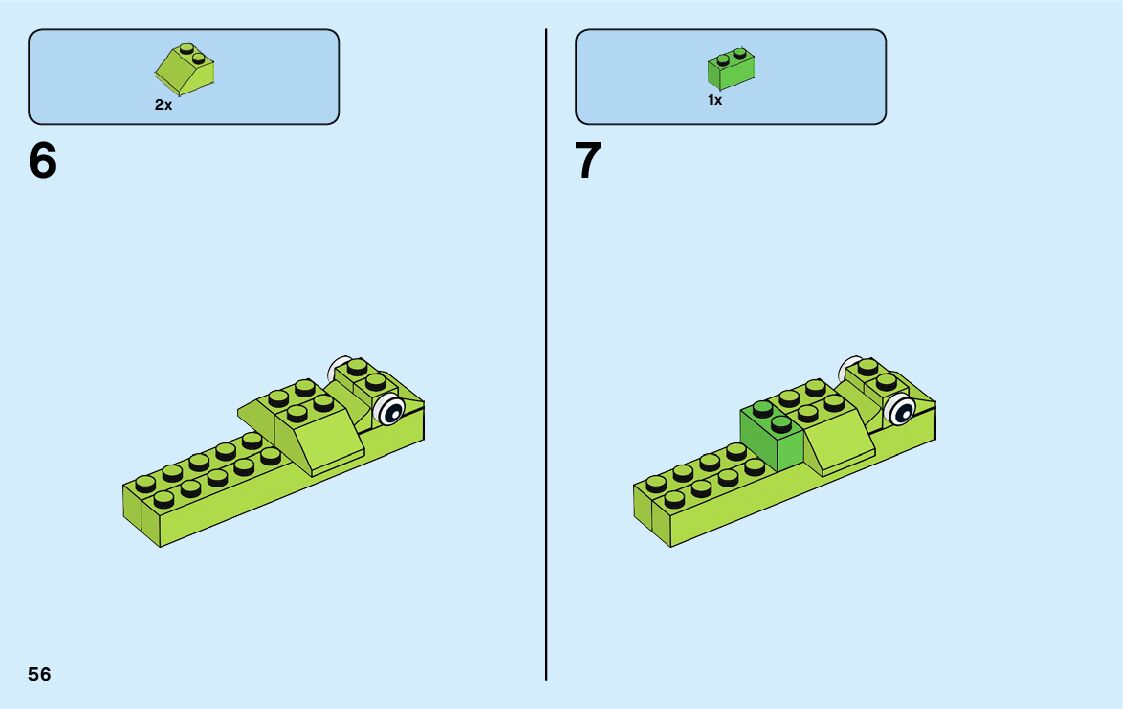 2x

6

1x

7

56