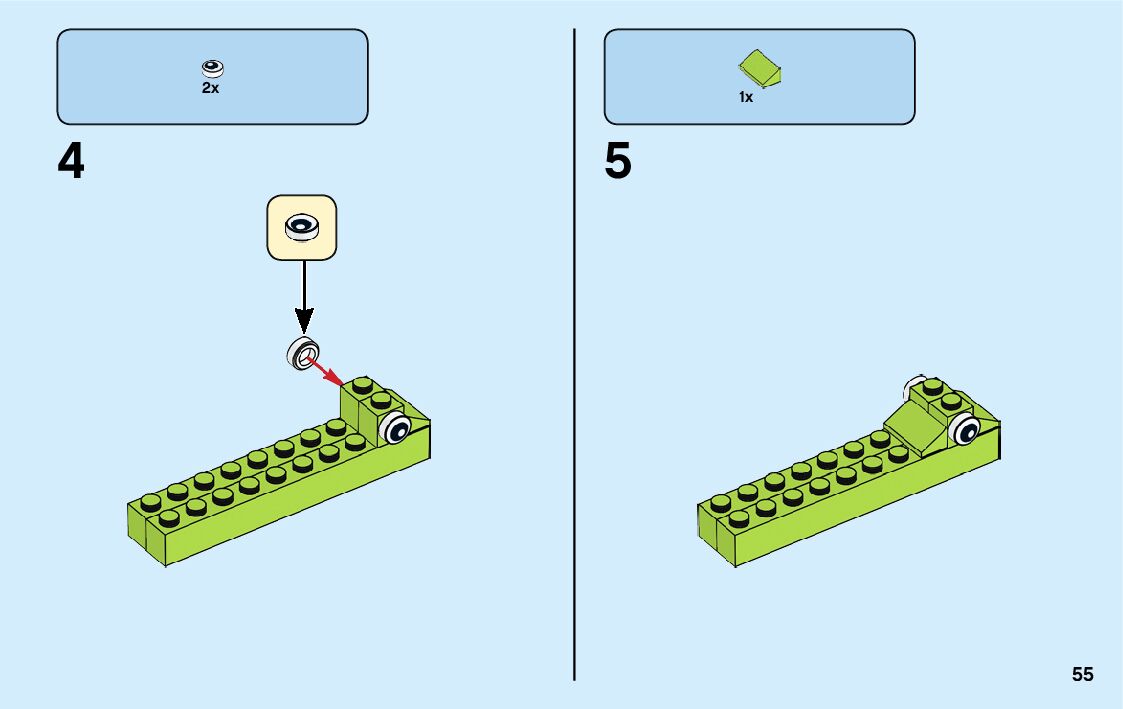 2x

4

1x

5

55