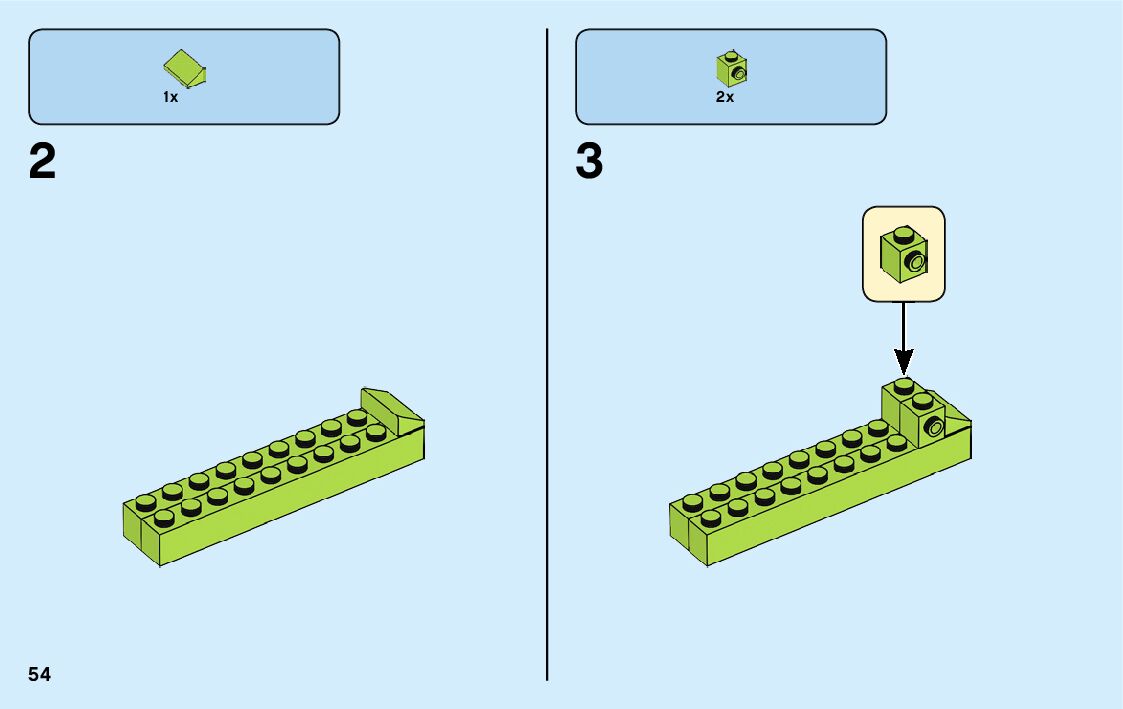 1x

2

2x

3

54