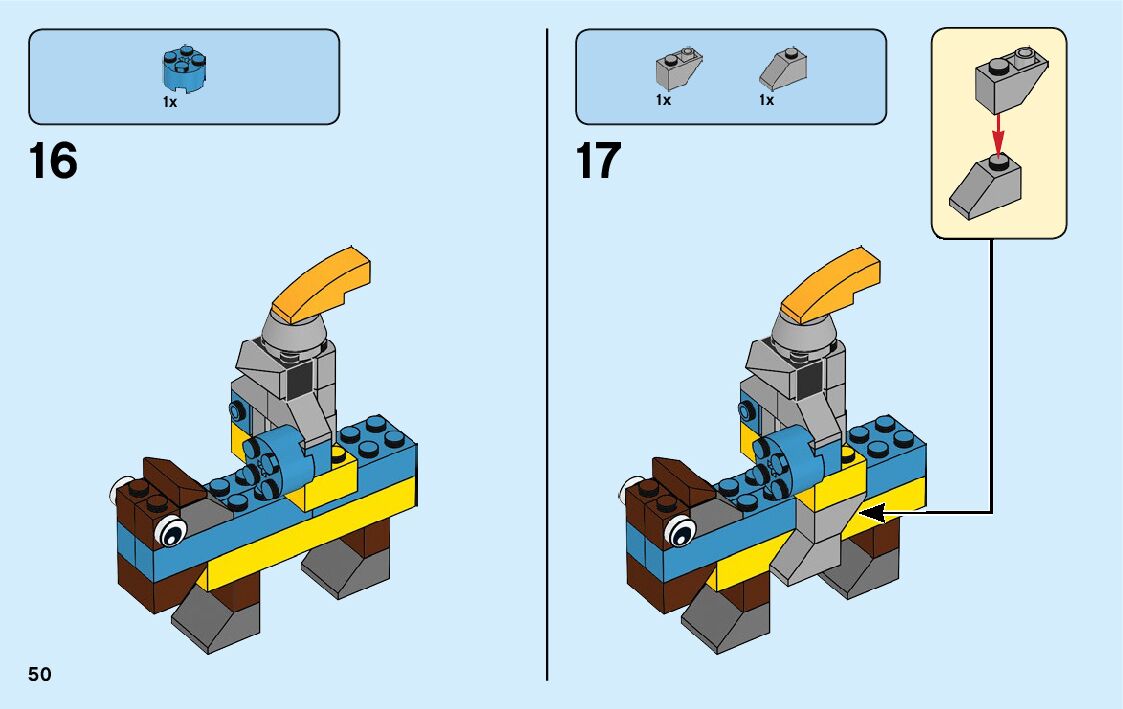 1x

16

1x

1x

17

50