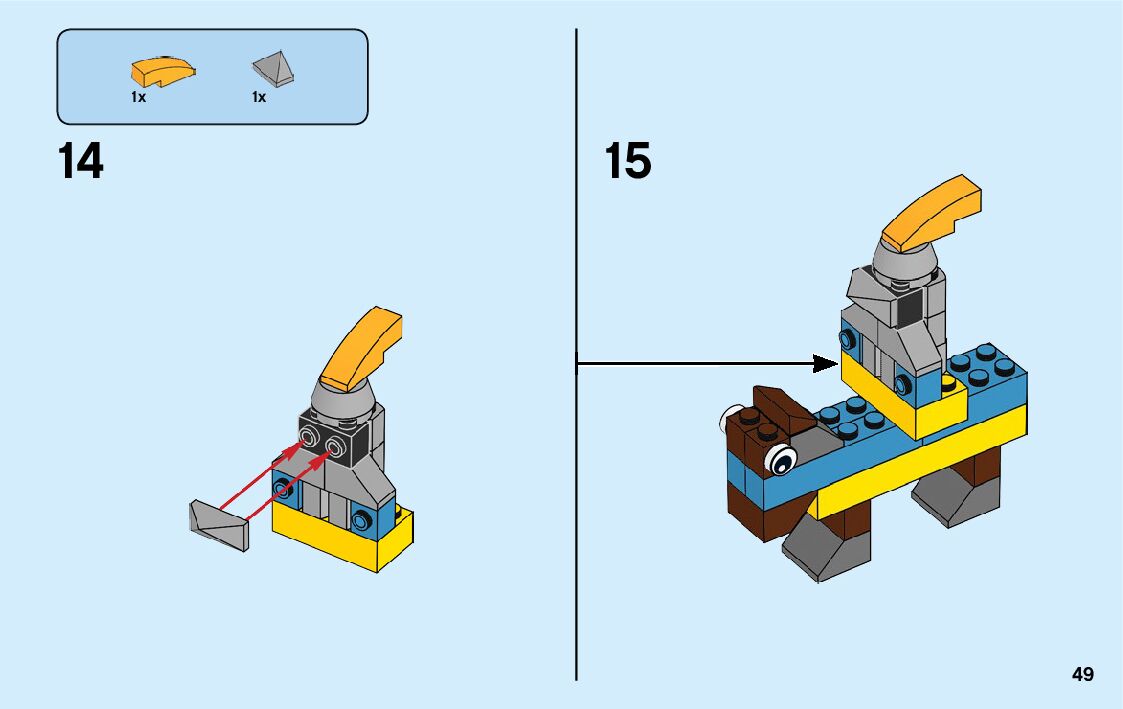 1x
1x

14

15

49