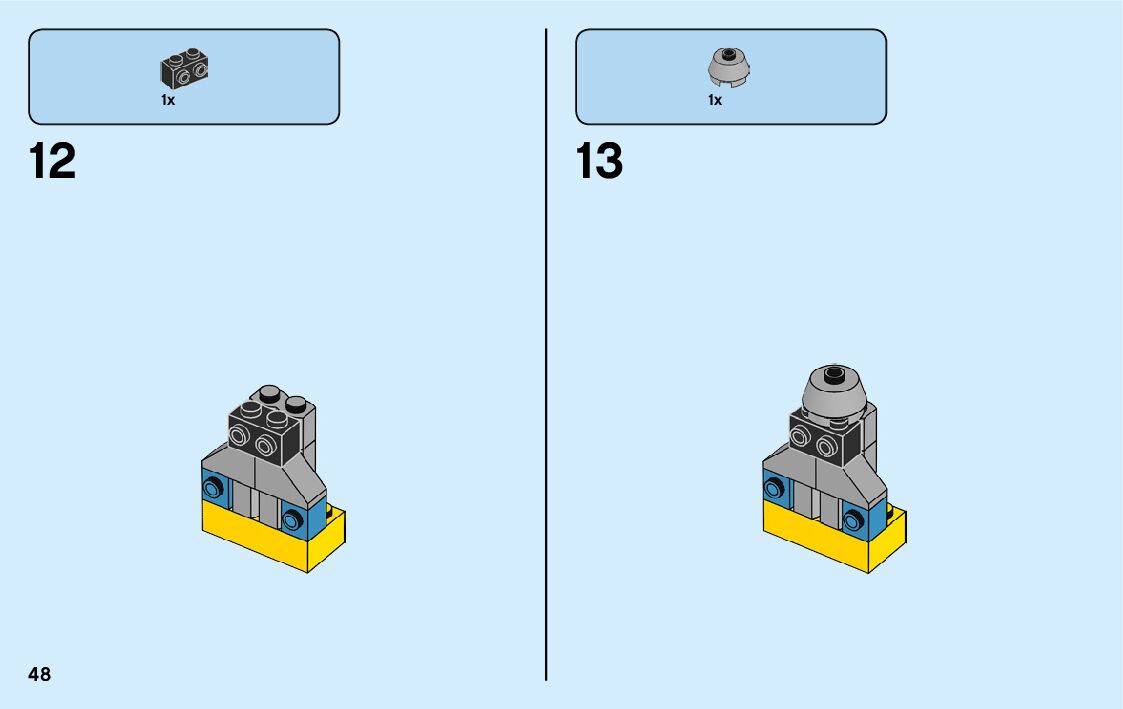 1x

12

1x

13

48