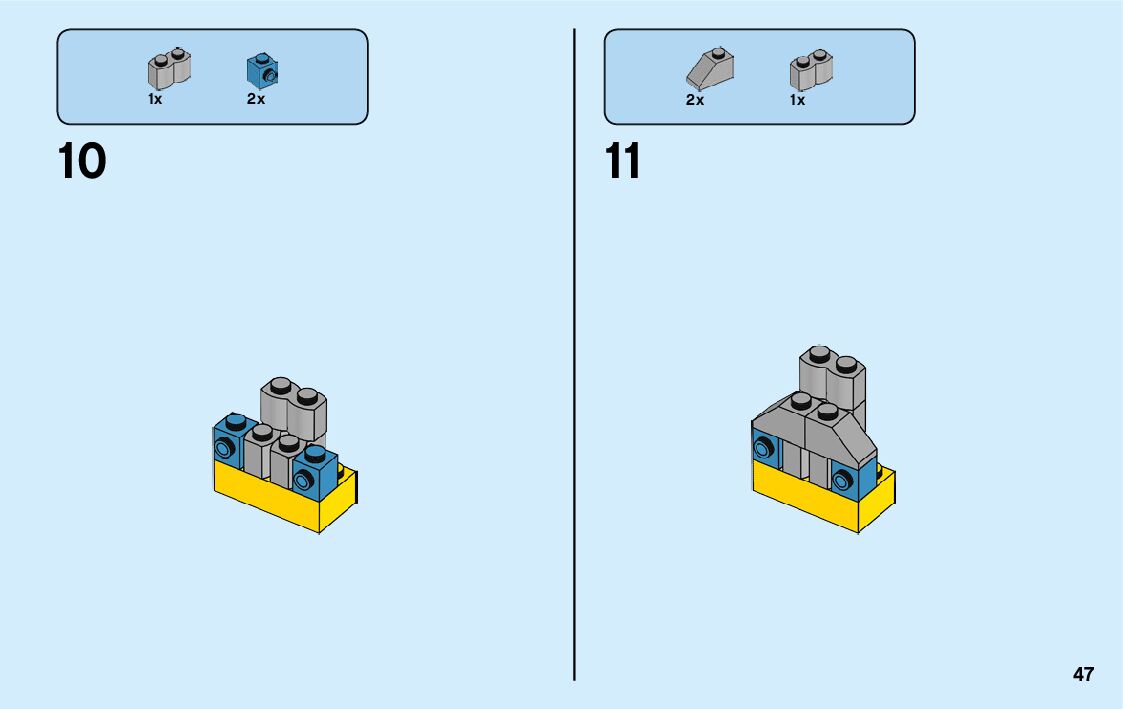 1x 2x

10

2x 1x

11

47