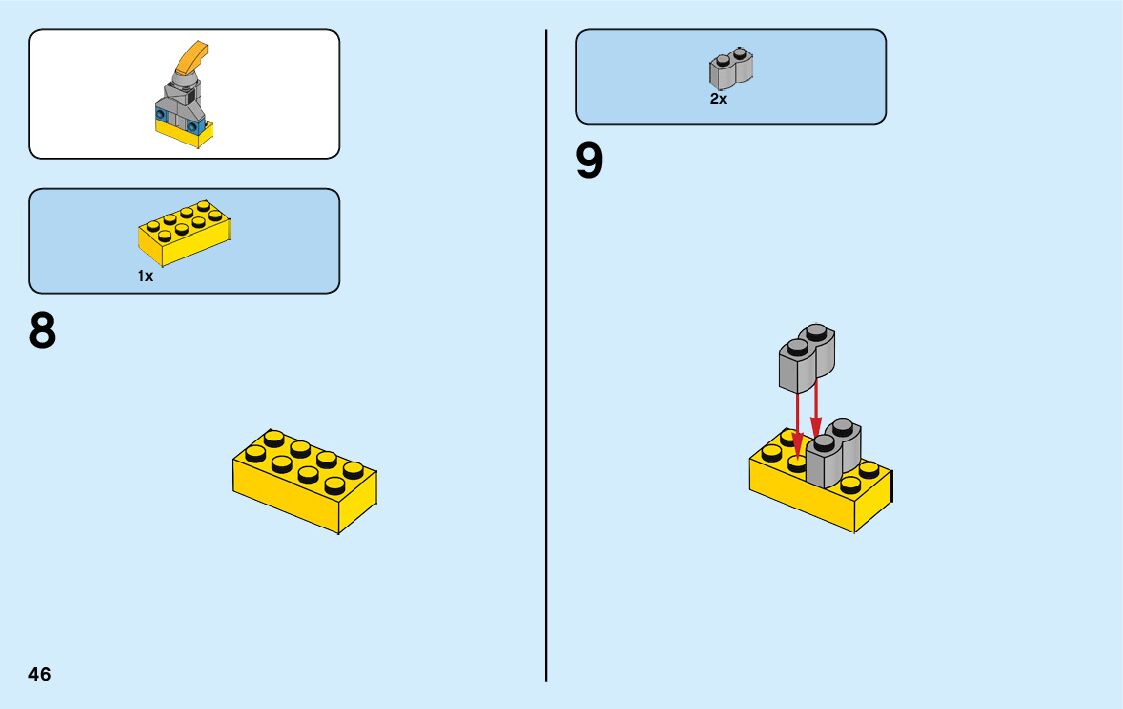 1x

8

46

2x

9