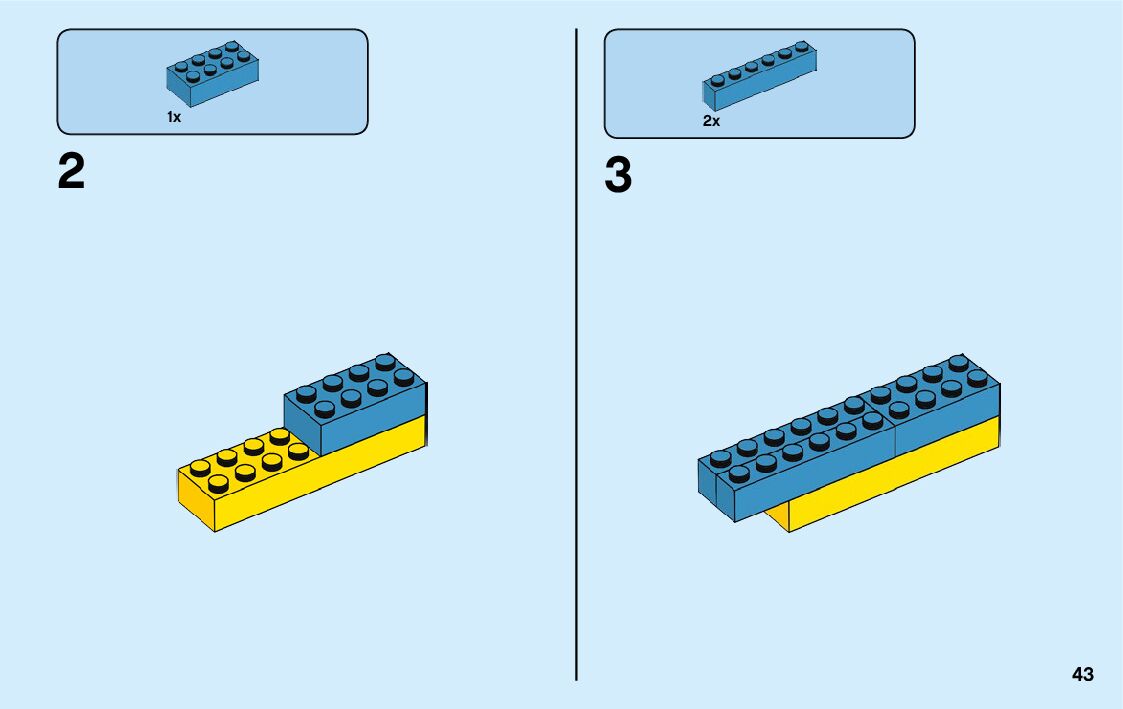 1x

2

2x

3

43