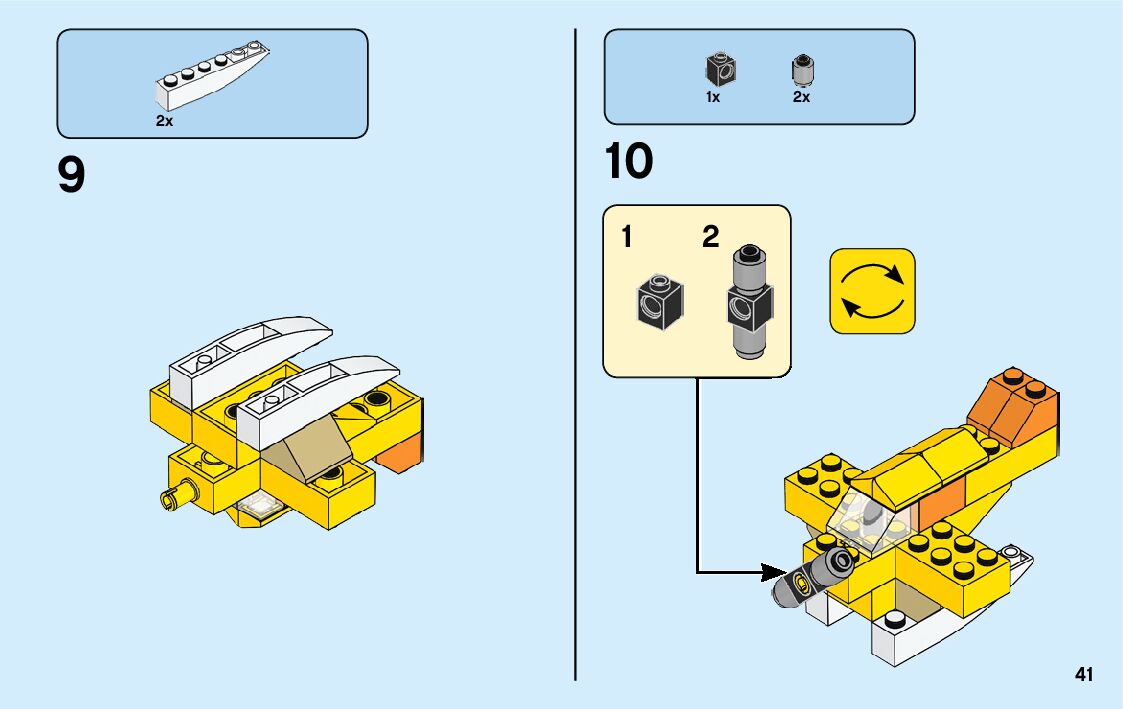 2x

9

1x 2x

10

1 2

41