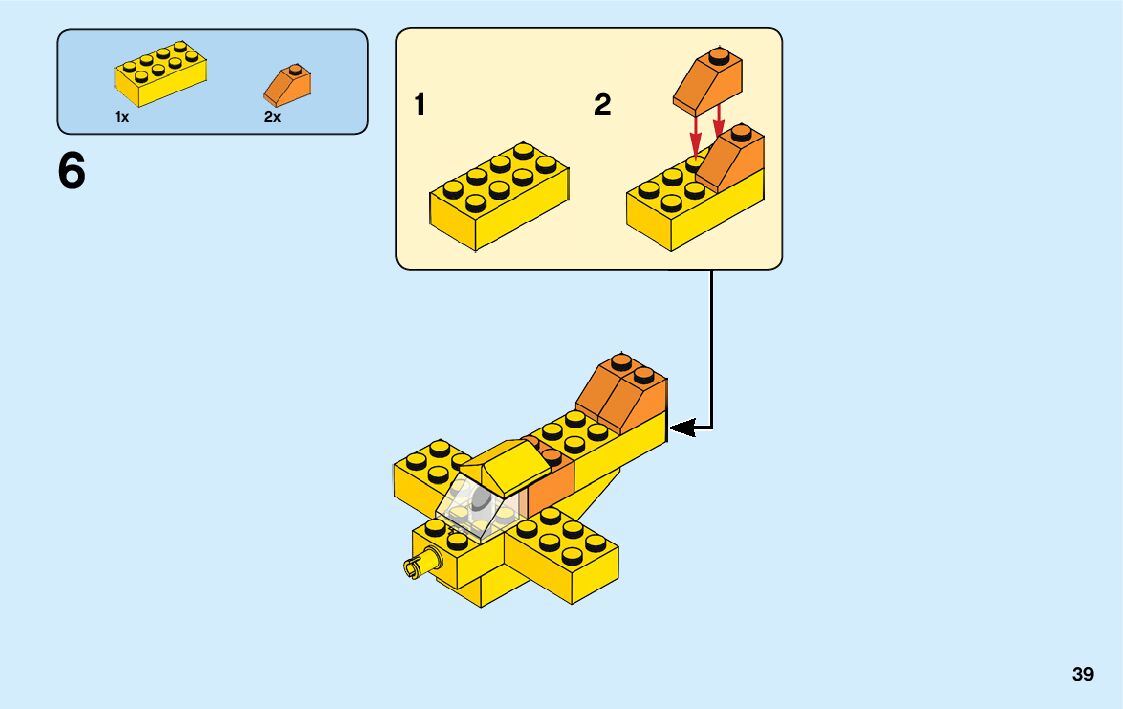 1x

2x

6

1

2

39