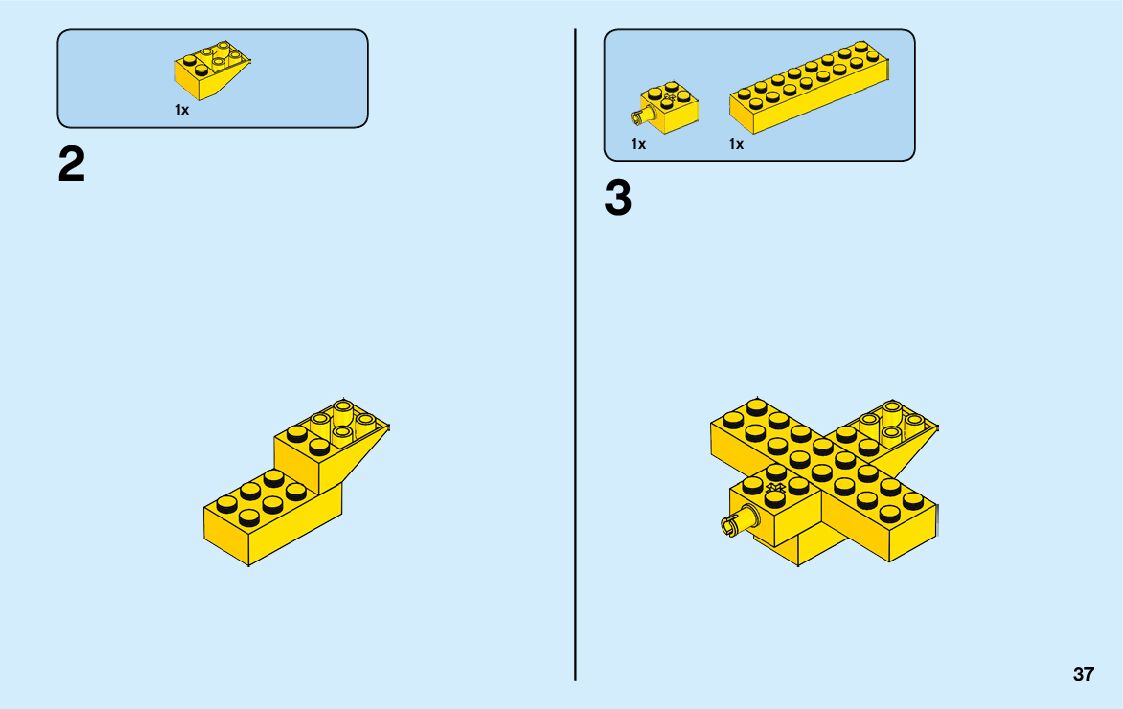 1x

2

1x 1x

3

37