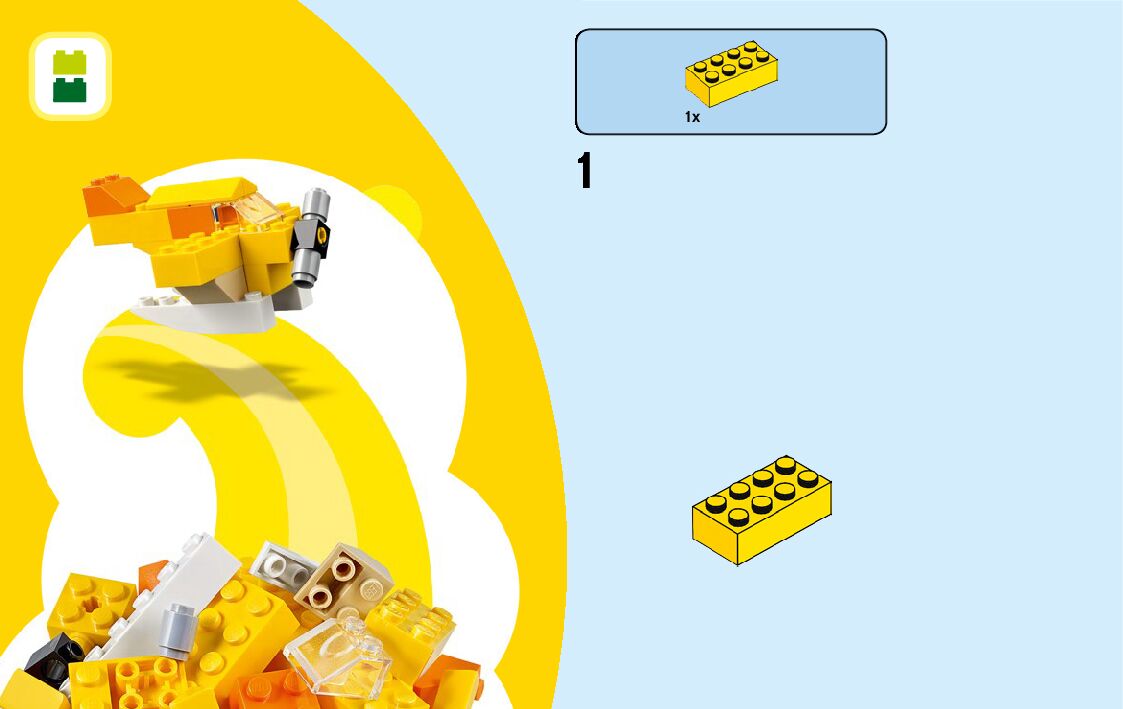 1x

1