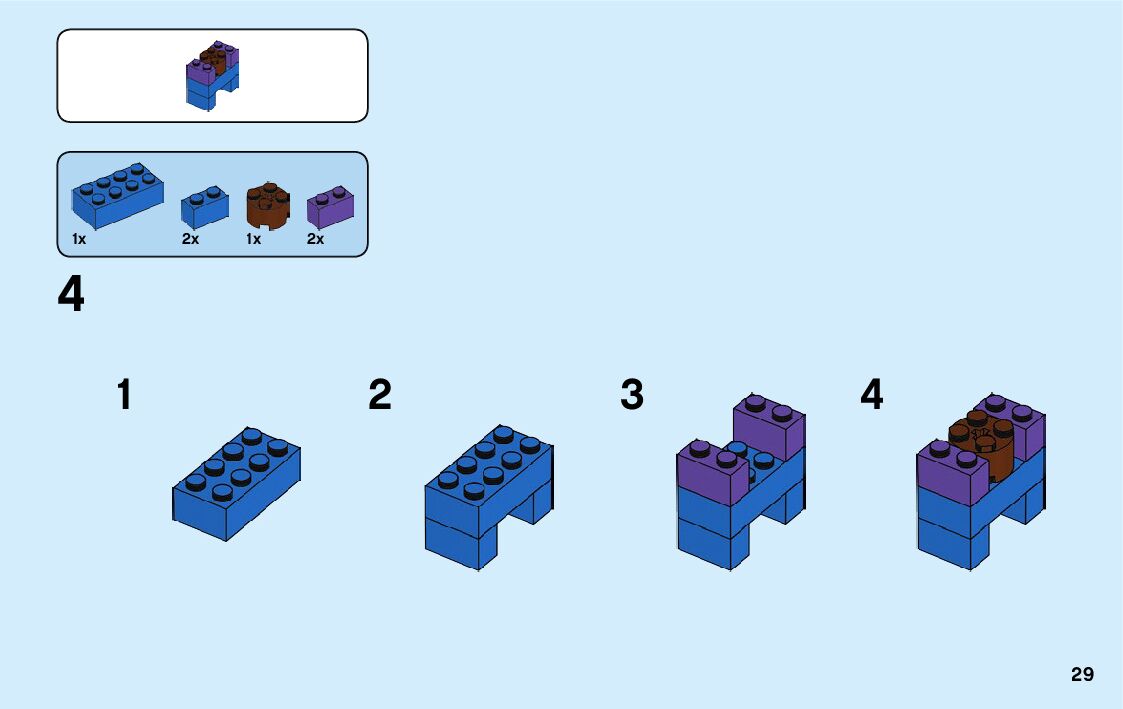 1x 2x 1x 2x

4

1

2

3

4

29