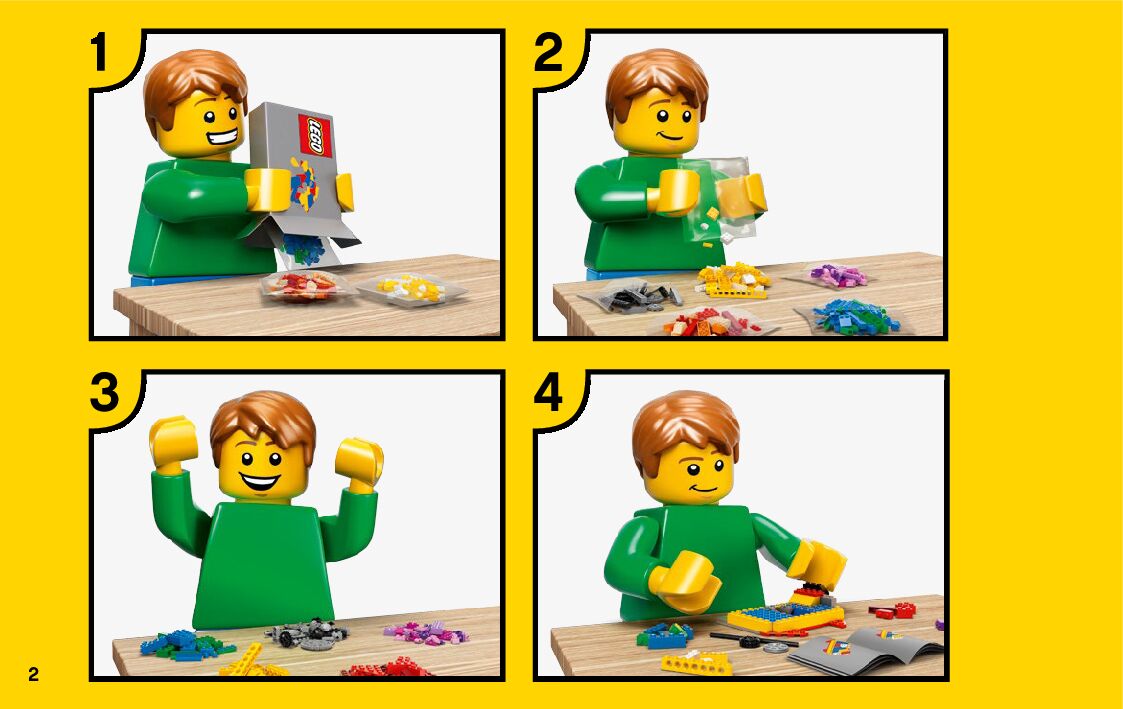 1

LEGO

2

3

4

2