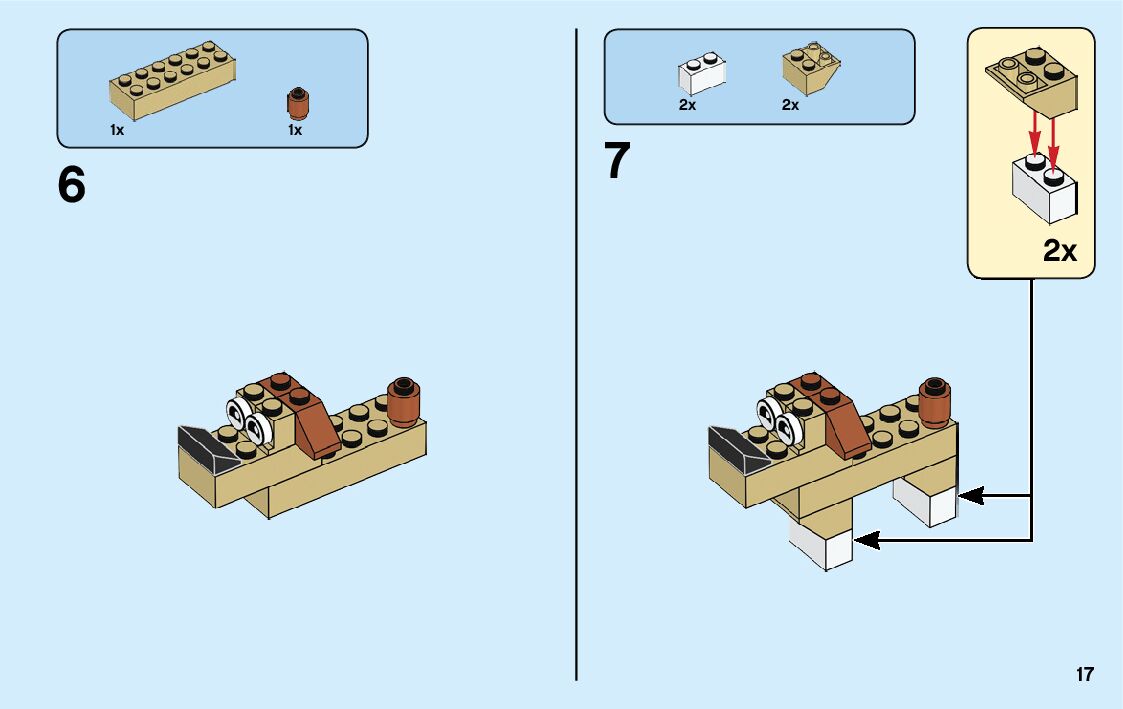 1x

1x

6

2x

2x

7

2x

17