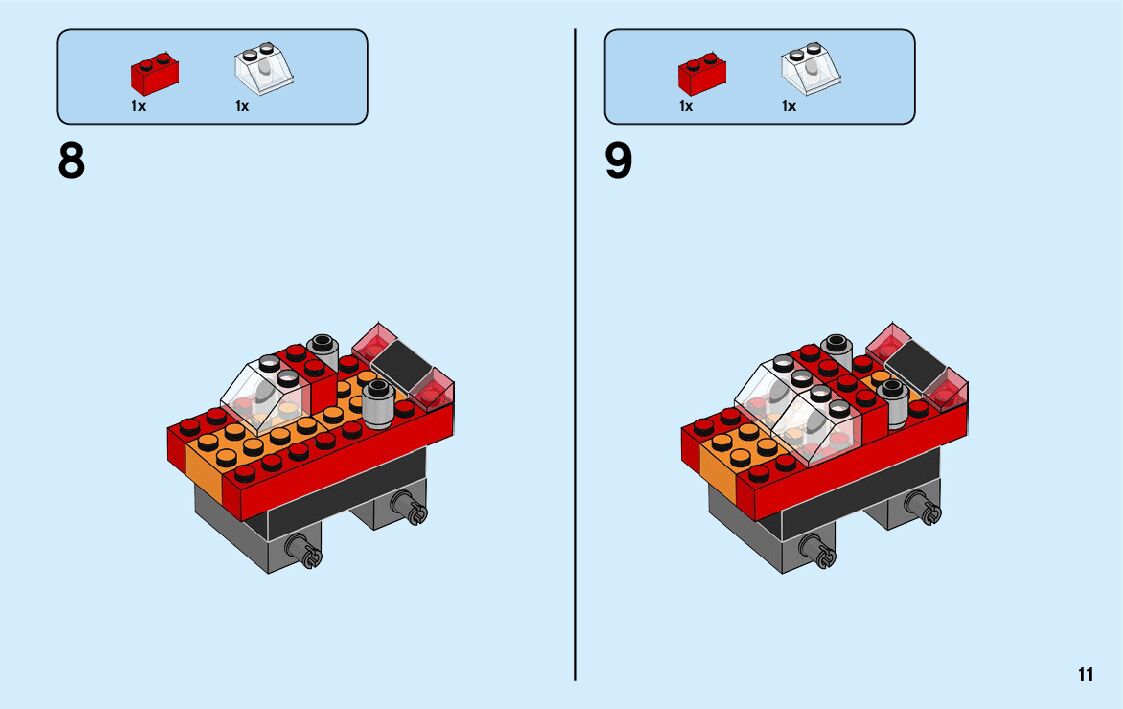 1x 1x

8

1x 1x

9

11