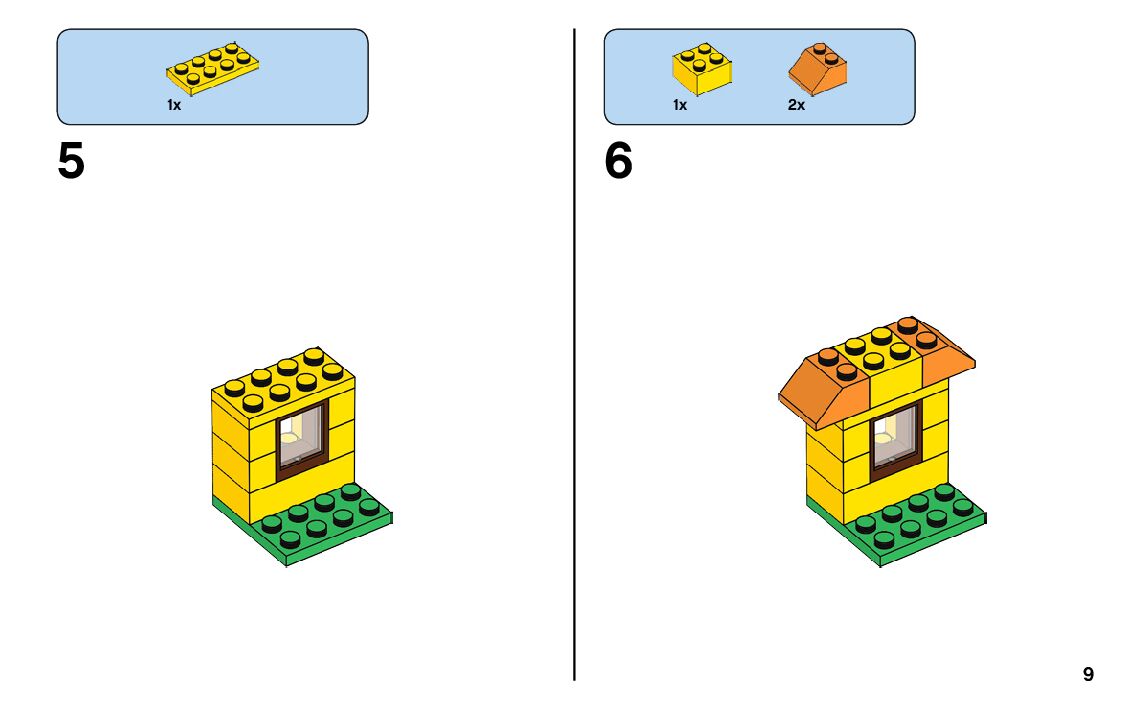 1x

5

1x 2x

6

9