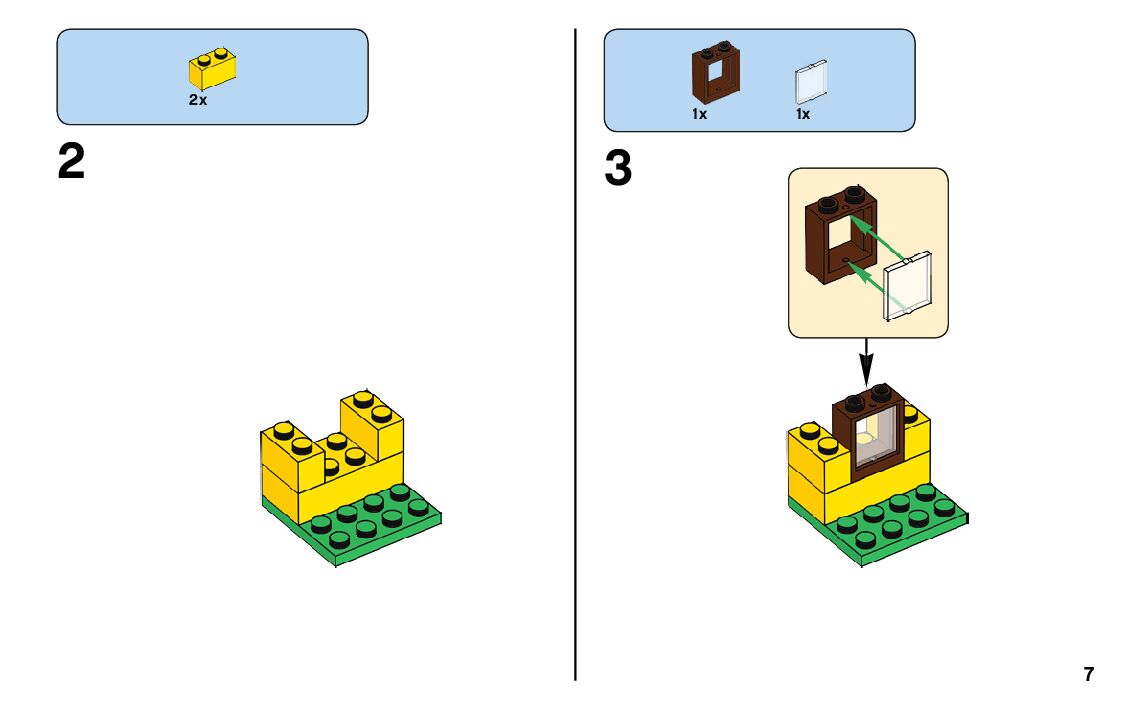 2x

2

1x

1x

3

7