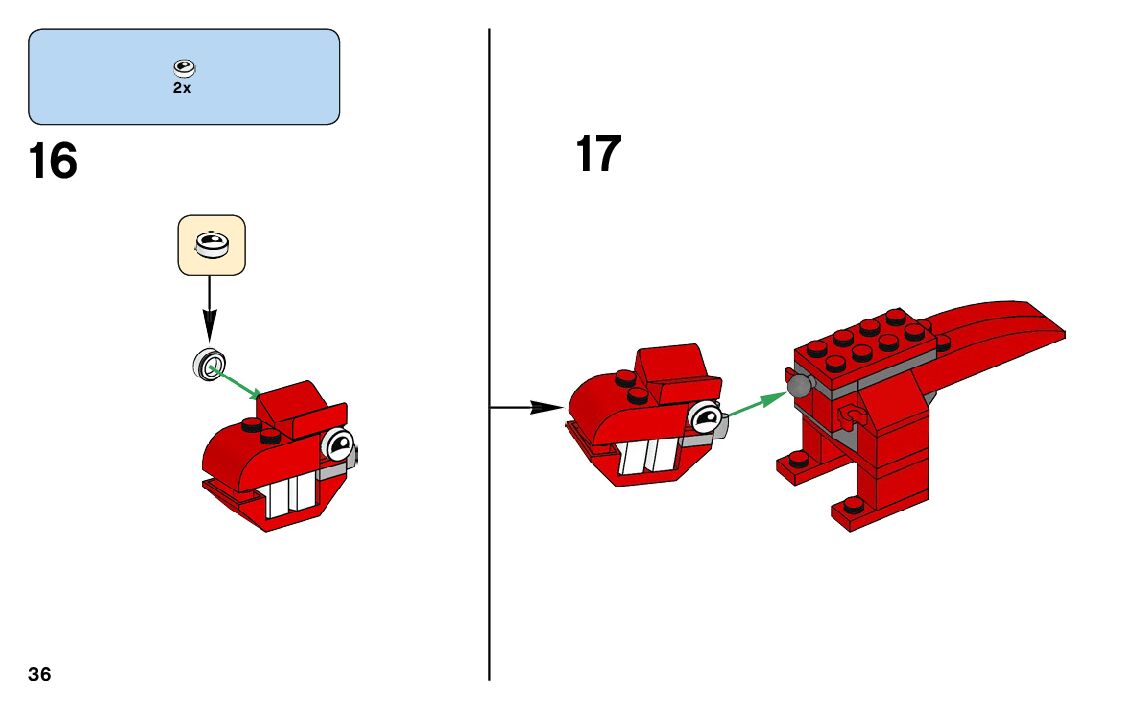 2x

16

17

36