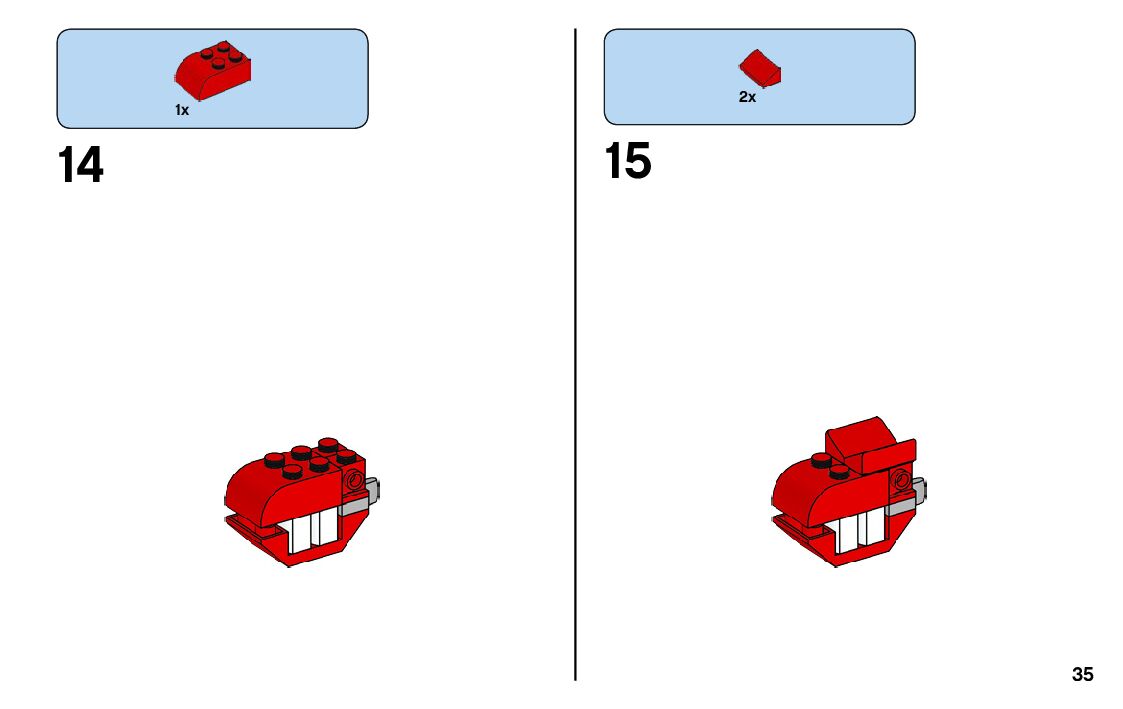 1x

14

2x

15

35